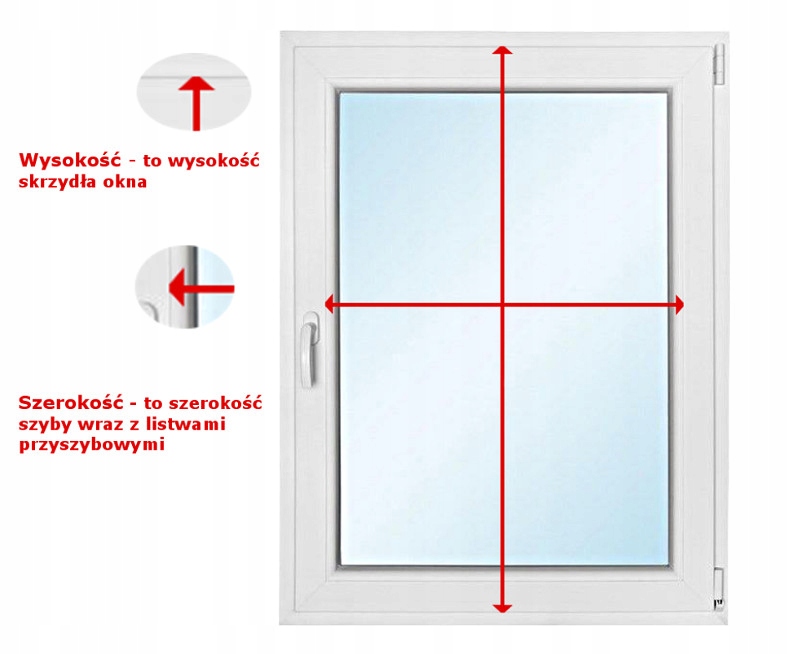 Wysokość - to wysokość skrzydła okna

Szerokość - to szerokość szyby wraz z listwami przyszybowymi