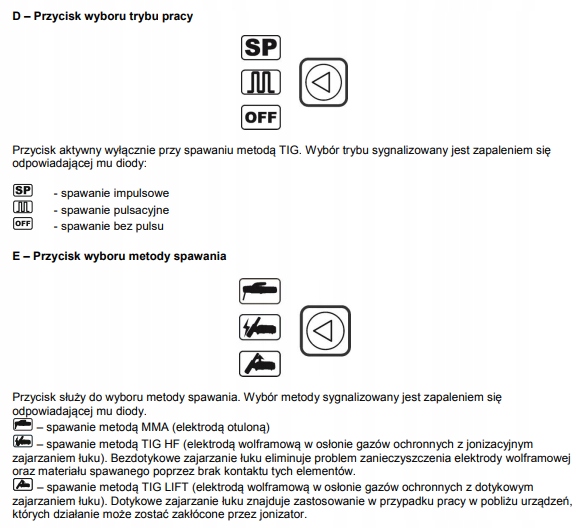 D – Przycisk wyboru trybu pracy

SP

OFF

Przycisk aktywny wyłącznie przy spawaniu metodą TIG. Wybór trybu sygnalizowany jest zapaleniem się odpowiadającej mu diody:

SP - spawanie impulsowe
- spawanie pulsacyjne
OFF - spawanie bez pulsu

E – Przycisk wyboru metody spawania

Przycisk służy do wyboru metody spawania. Wybór metody sygnalizowany jest zapaleniem się odpowiadającej mu diody.
– spawanie metodą MMA (elektrodą otuloną)
– spawanie metodą TIG HF (elektrodą wolframową w osłonie gazów ochronnych z jonizacyjnym zajarzaniem łuku). Bezdotykowe zajarzanie łuku eliminuje problem zanieczyszczenia elektrody wolframowej oraz materiału spawanego poprzez brak kontaktu tych elementów.
– spawanie metodą TIG LIFT (elektrodą wolframową w osłonie gazów ochronnych z dotykowym zajarzaniem łuku). Dotykowe zajarzanie łuku znajduje zastosowanie w przypadku pracy w pobliżu urządzeń, których działanie może zostać zakłócone przez jonizator.