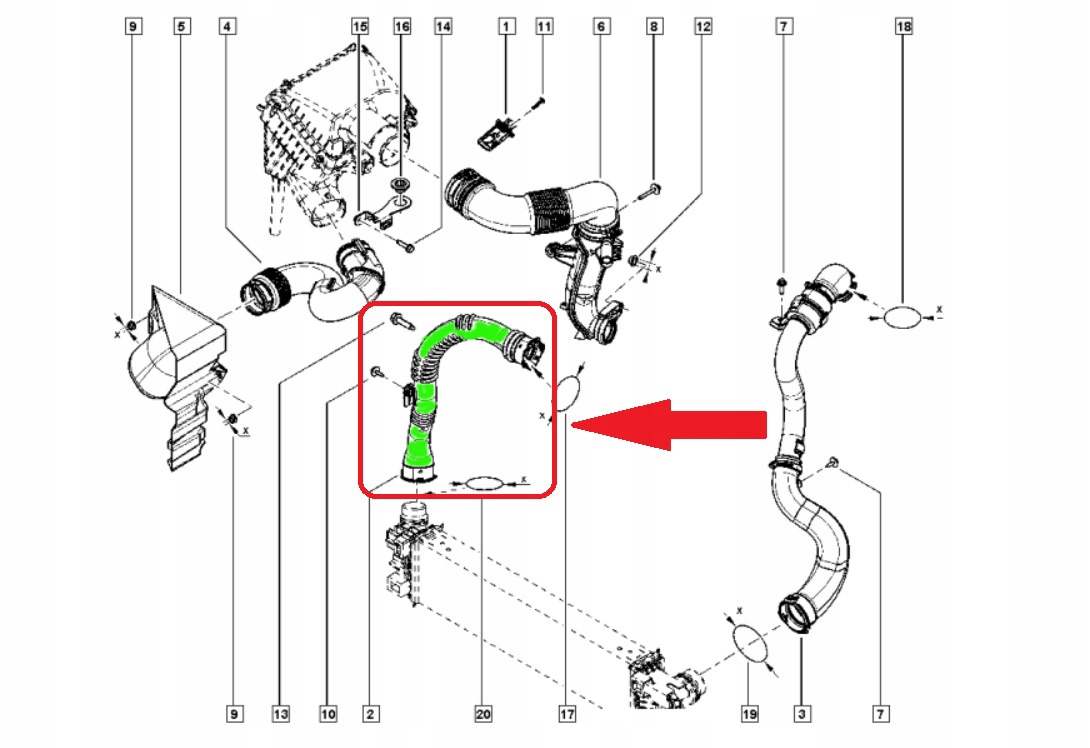 9
5
4
15
16
14
1
11
6
8
12
7
18
X
X
X
X
X
X
X
9
13
10
2
20
17
19
3
7