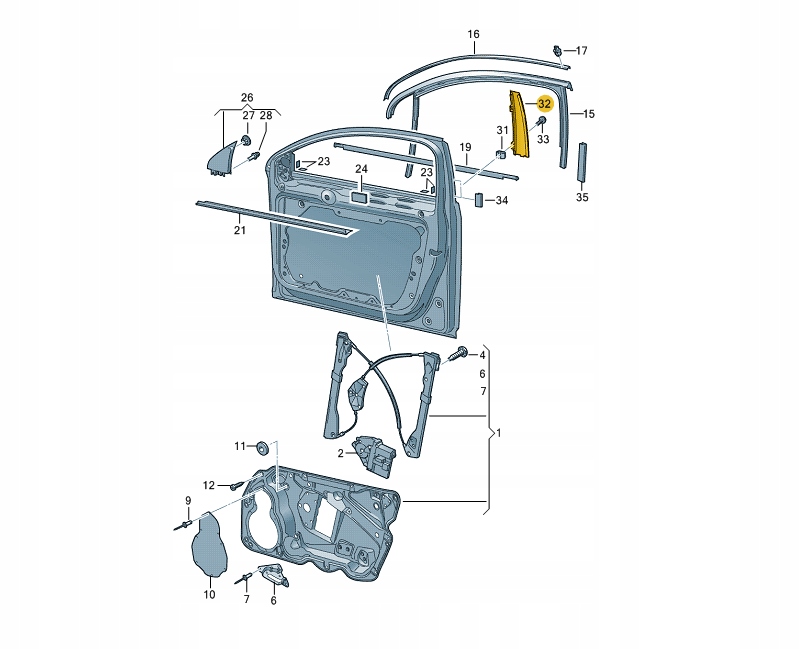 16
17
26
27
28
32
15
31
33
19
23
24
23
34
35
21
4
6
7
1
11
2
12
9
10
7
6