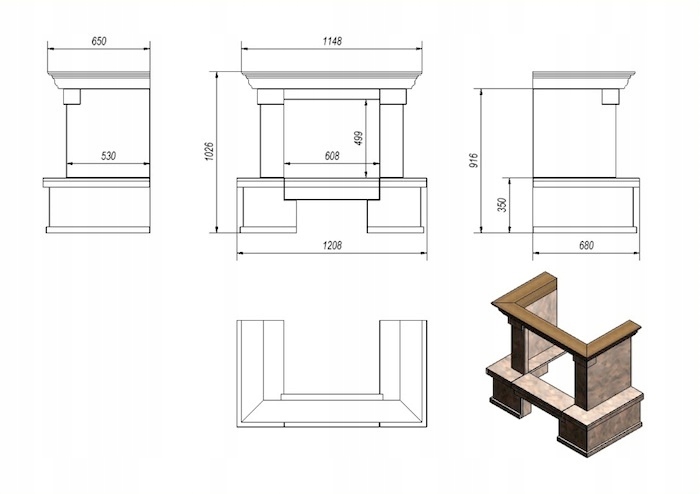 650

530

1148

1026

499

608

1208

916

350

680