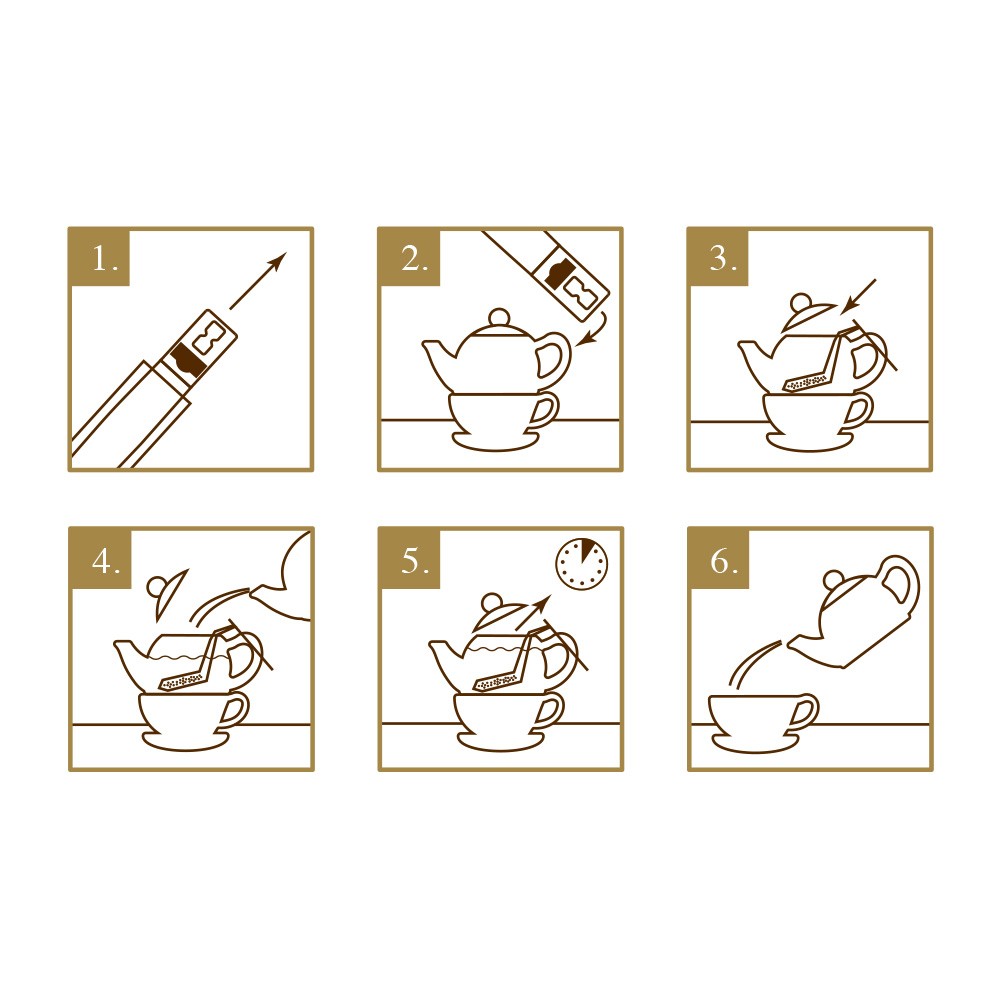 1.

2.

3.

4.

5.

6.