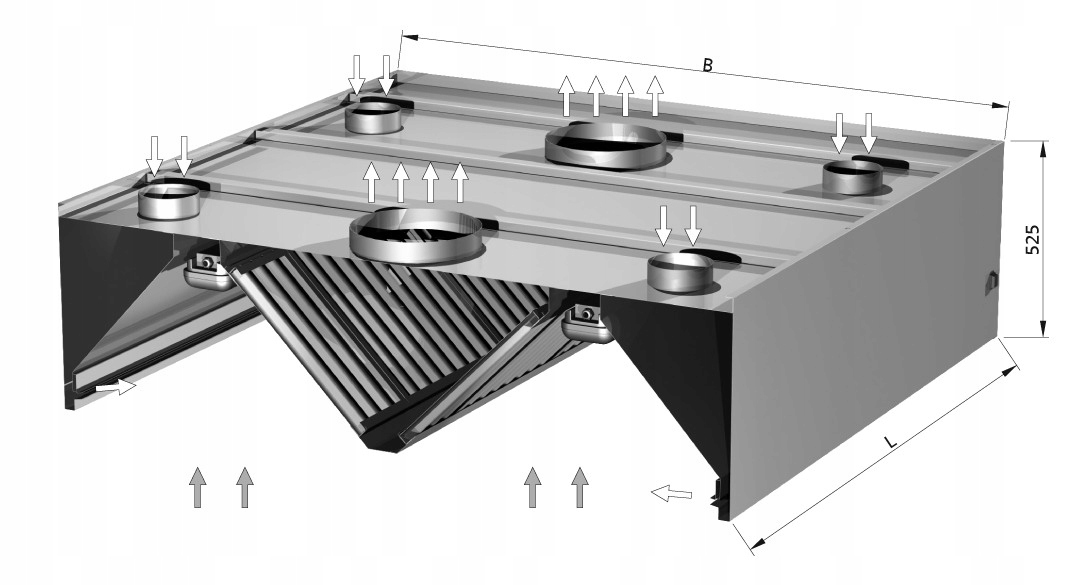 B
525
L