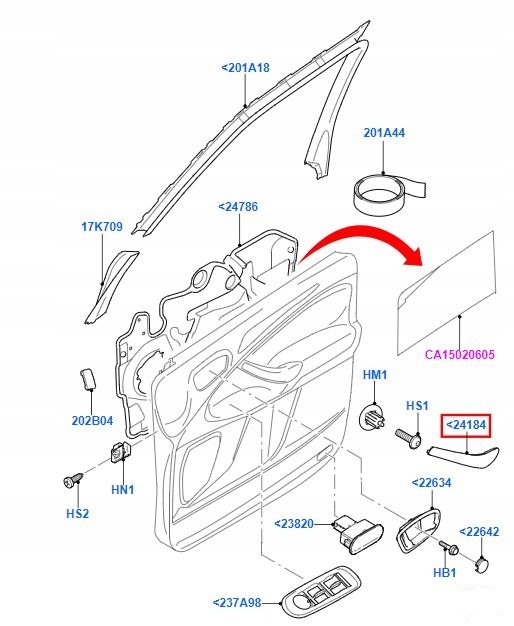 <201A18

201A44

<24786

17K709

CA15020605

HM1

HS1

<24184

202B04

HN1

HS2

<22634

<23820

<22642

HB1

<237A98