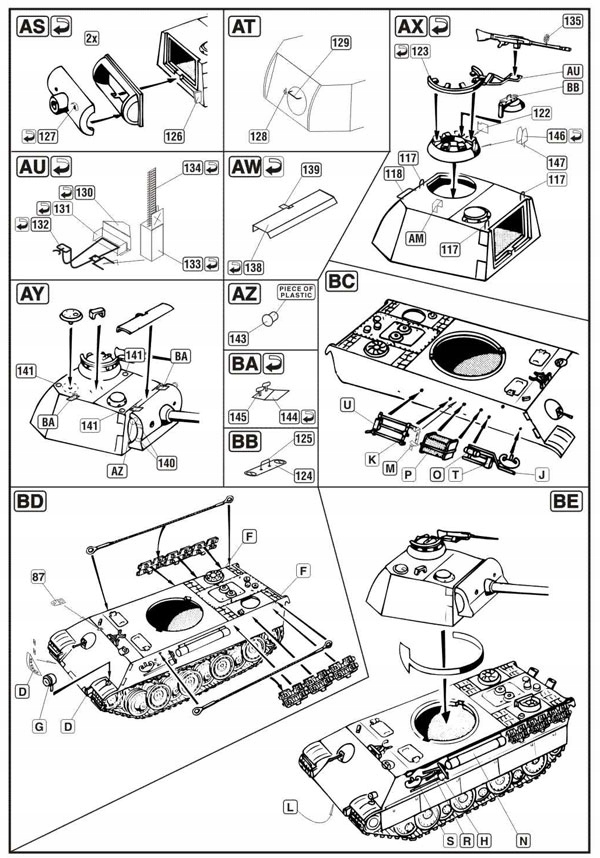 AS
2x
127
126

AT
129
128

AX
135
123
AU
BB
122
146
147
117
118
117
AM
117

AU
134
130
131
132
133

AW
139
138

AY
141
BA
141
BA
141
140
AZ

AZ
PIECE OF PLASTIC
143

BA
145
144

BB
125
124

BC
U
K
M
P
O
T
J

BD
F
F
87
D
G
D

BE
L
S
R
H
N