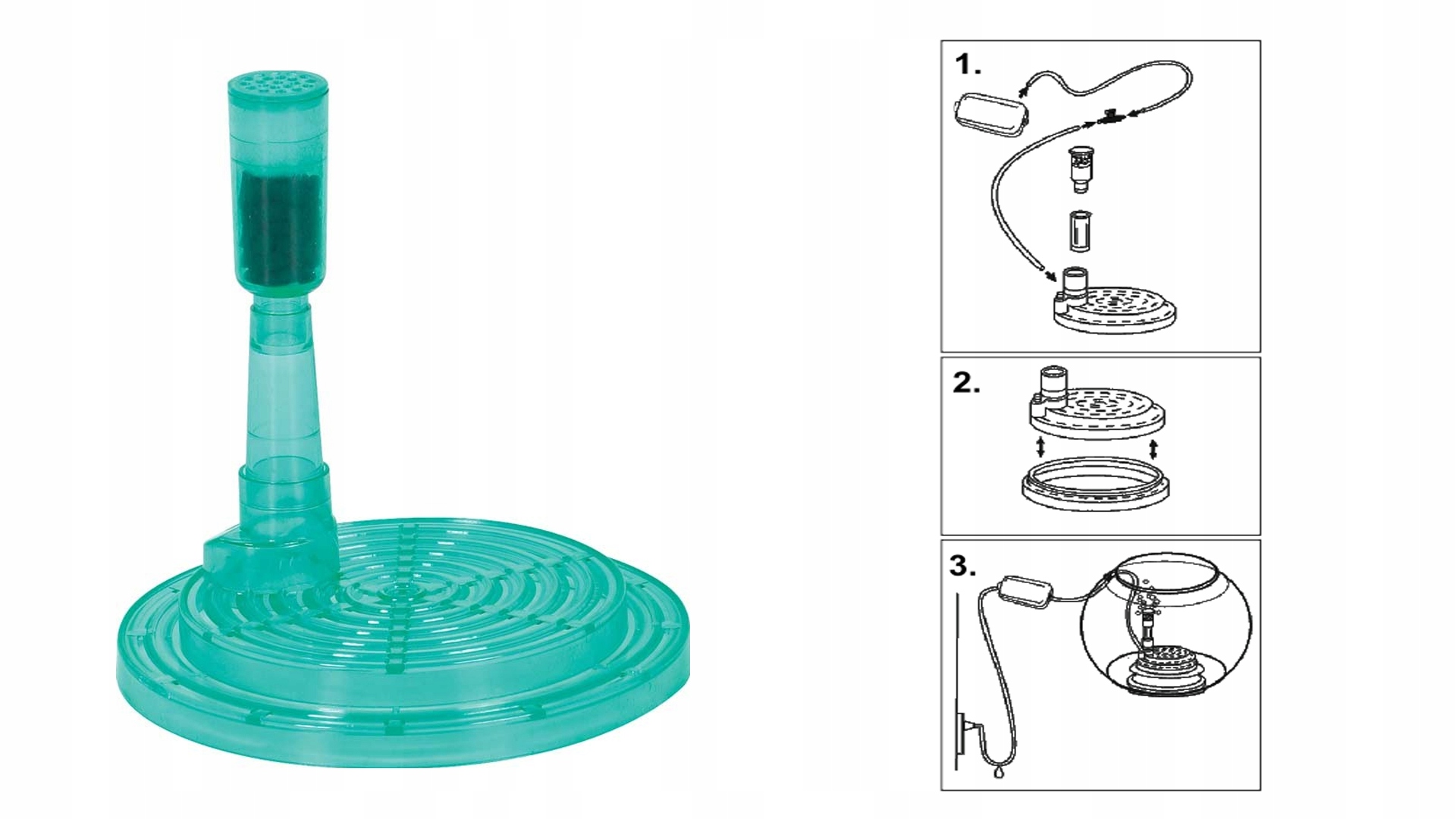 1.

2.

3.