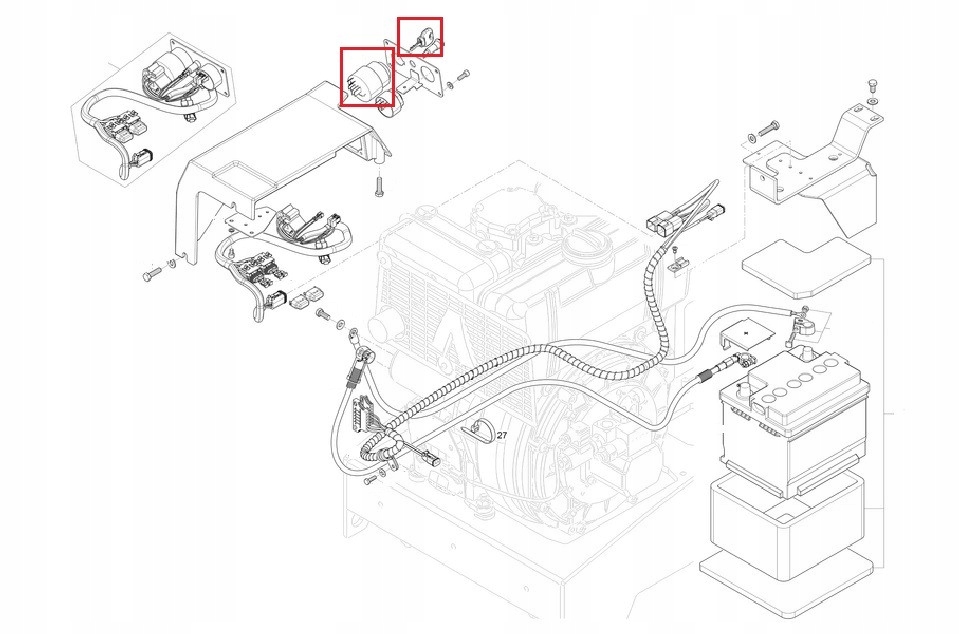 27