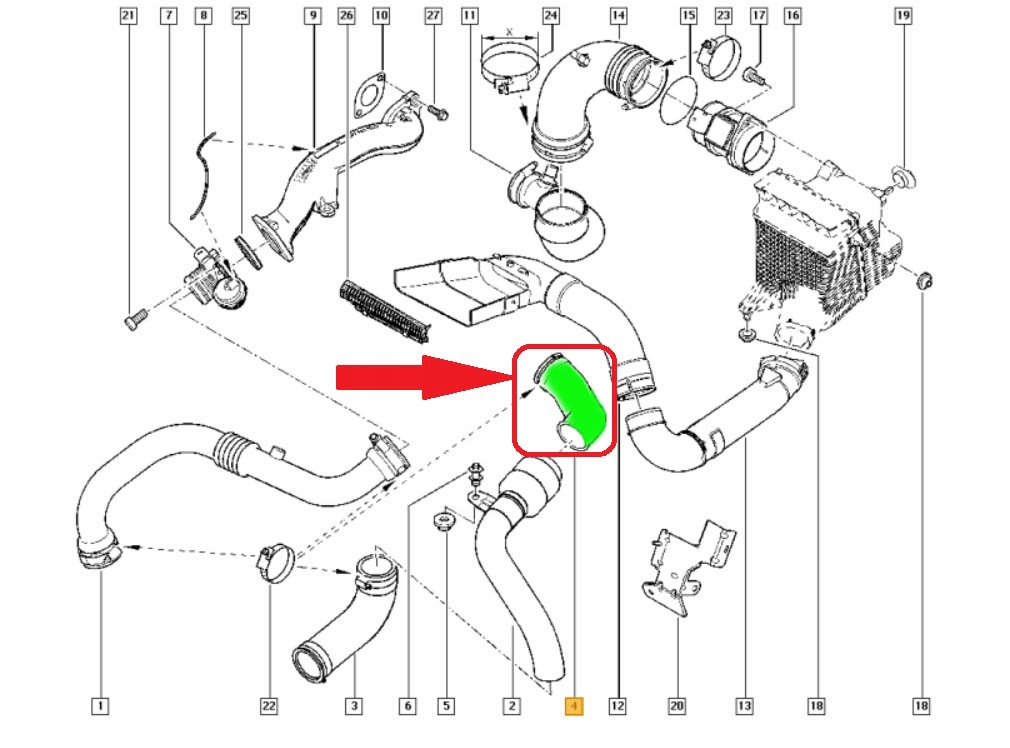 21 7 8 25 9 26 10 27 11 24 14 15 23 17 16 19

X

1 22 3 6 5 2 4 12 20 13 18 18