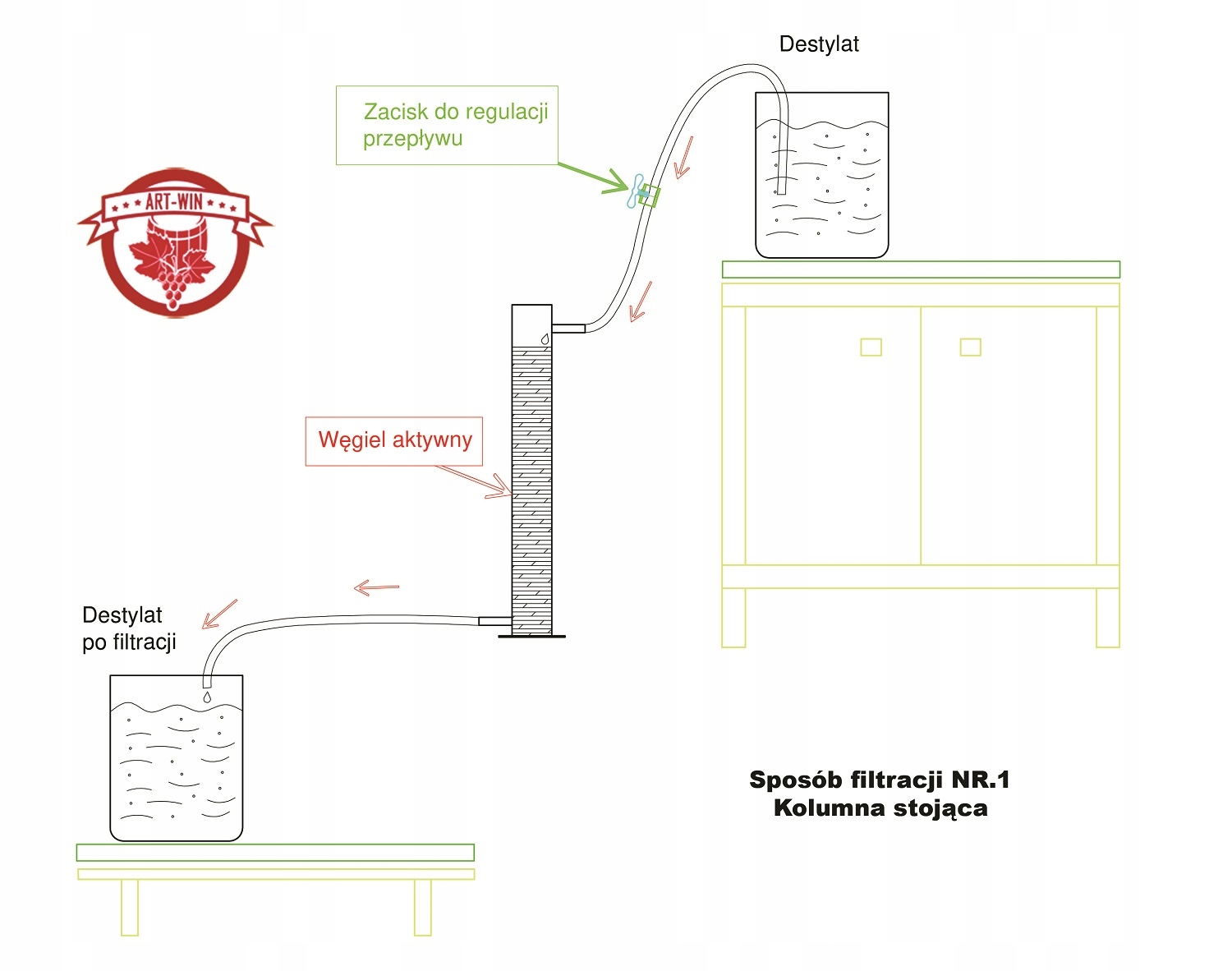 Destylat

Zacisk do regulacji przepływu

ART-WIN

Węgiel aktywny

Destylat po filtracji

Sposób filtracji NR.1
Kolumna stojąca