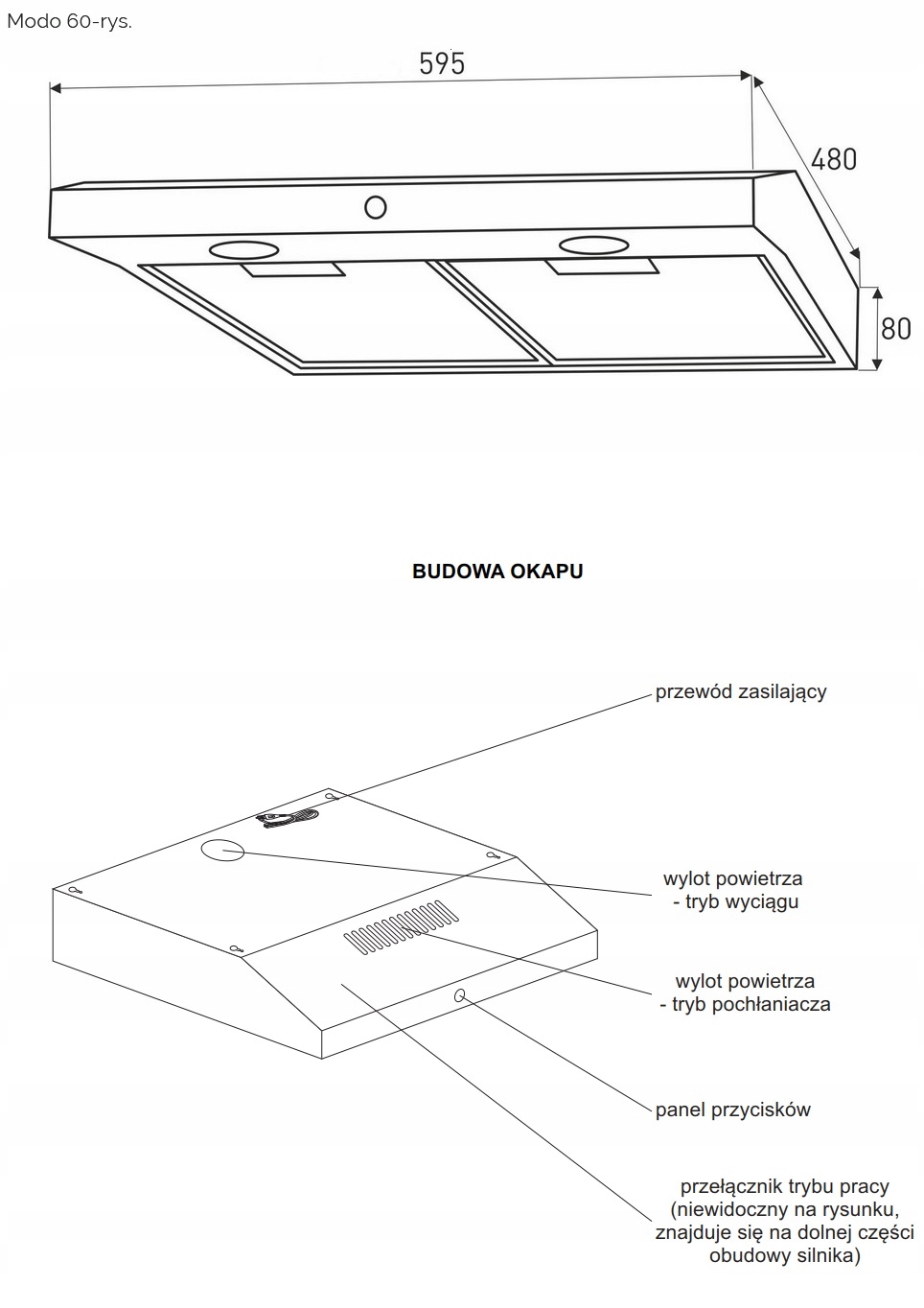 Modo 60-rys.

595

480

80

BUDOWA OKAPU

przewód zasilający

wylot powietrza
- tryb wyciągu

wylot powietrza
- tryb pochłaniacza

panel przycisków

przełącznik trybu pracy
(niewidoczny na rysunku,
znajduje się na dolnej części
obudowy silnika)