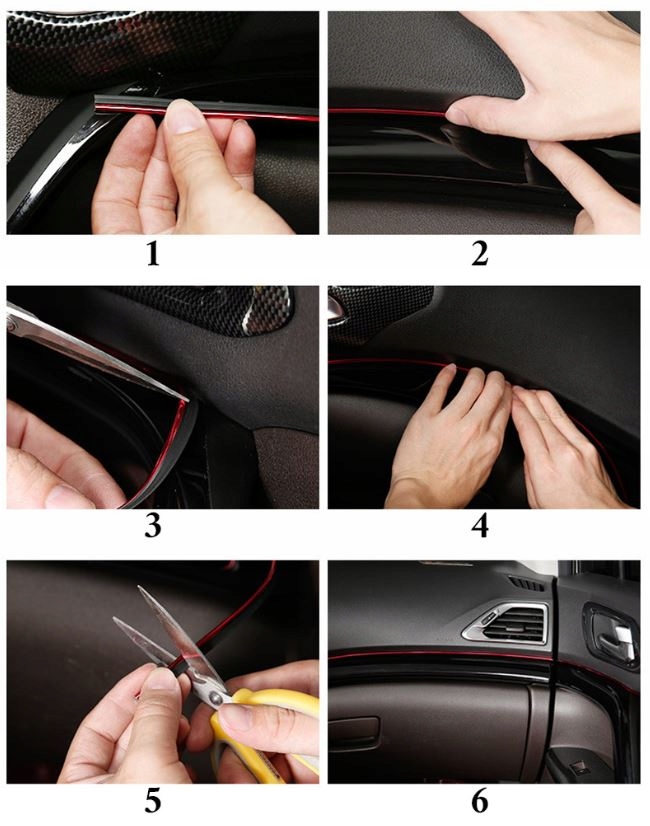 1

2

3

4

5

6