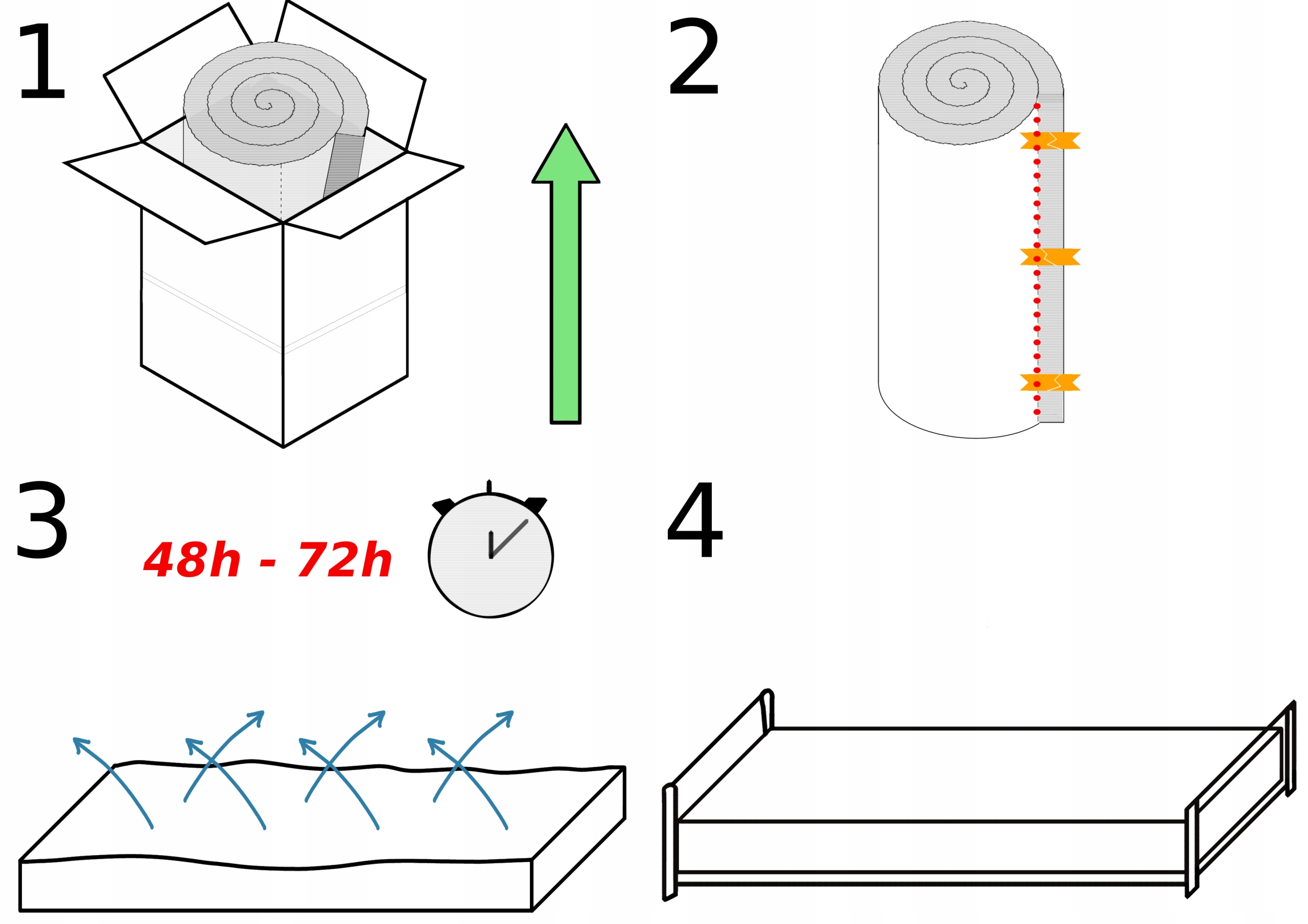 1

2

3

48h - 72h

4