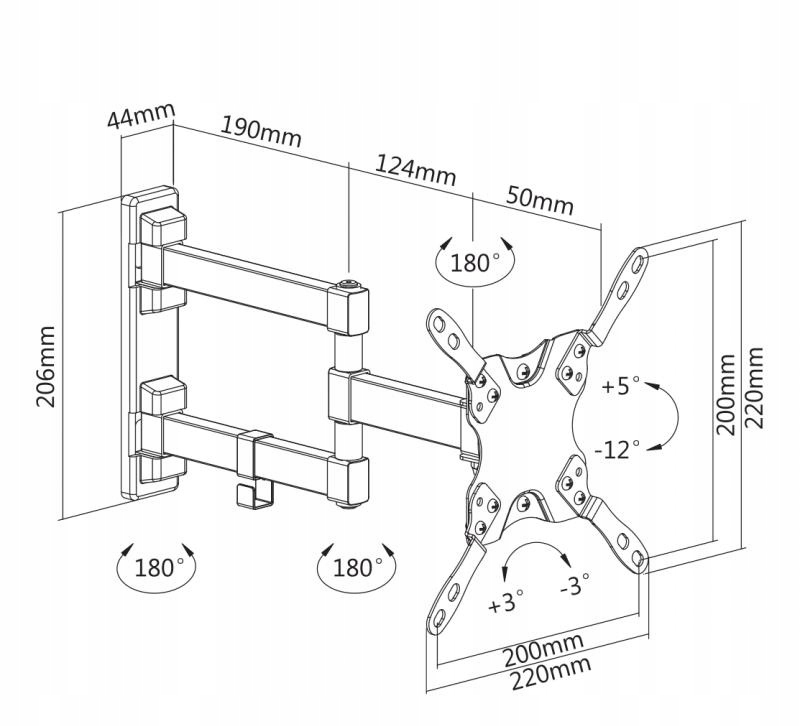 44mm
190mm
124mm
50mm
180°
206mm
+5°
-12°
200mm
220mm
180°
180°
+3°
-3°
200mm
220mm