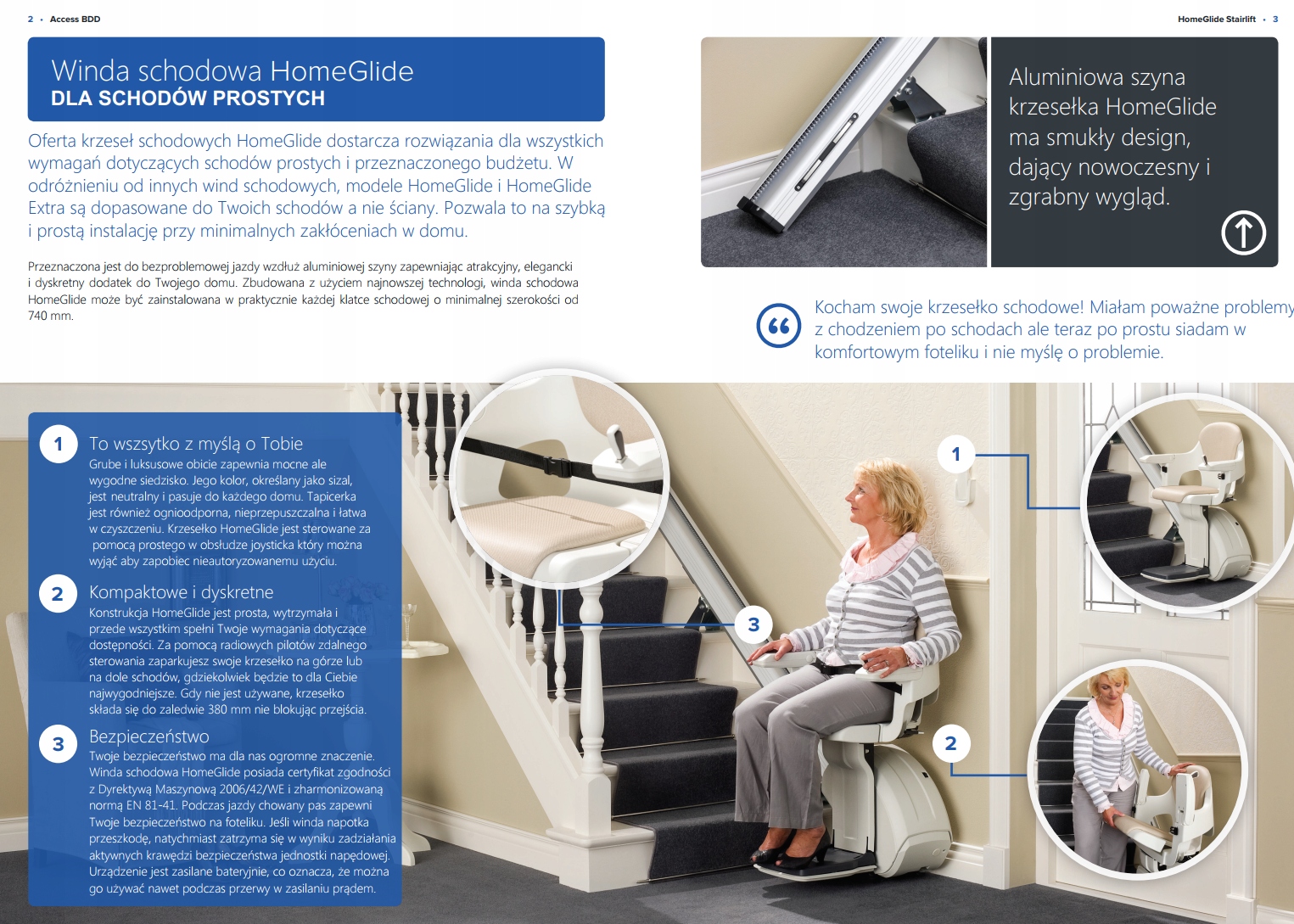 2 • Access BDD

HomeGlide Stairlift • 3

Winda schodowa HomeGlide
DLA SCHODÓW PROSTYCH

Oferta krzeseł schodowych HomeGlide dostarcza rozwiązania dla wszystkich wymagań dotyczących schodów prostych i przeznaczonego budżetu. W odróżnieniu od innych wind schodowych, modele HomeGlide i HomeGlide Extra są dopasowane do Twoich schodów a nie ściany. Pozwala to na szybką i prostą instalację przy minimalnych zakłóceniach w domu.

Przeznaczona jest do bezproblemowej jazdy wzdłuż aluminiowej szyny zapewniając atrakcyjny, elegancki i dyskretny dodatek do Twojego domu. Zbudowana z użyciem najnowszej technologi, winda schodowa HomeGlide może być zainstalowana w praktycznie każdej klatce schodowej o minimalnej szerokości od 740 mm.

Aluminiowa szyna krzesełka HomeGlide ma smukły design, dający nowoczesny i zgrabny wygląd.

Kocham swoje krzesełko schodowe! Miałam poważne problemy z chodzeniem po schodach ale teraz po prostu siadam w komfortowym foteliku i nie myślę o problemie.

1 To wszystko z myślą o Tobie
Grube i luksusowe obicie zapewnia mocne ale wygodne siedzisko. Jego kolor, określany jako sizal, jest neutralny i pasuje do każdego domu. Tapicerka jest również ognioodporna, nieprzepuszczalna i łatwa w czyszczeniu. Krzesełko HomeGlide jest sterowane za pomocą prostego w obsłudze joysticka który można wyjąć aby zapobiec nieautoryzowanemu użyciu.

2 Kompaktowe i dyskretne
Konstrukcja HomeGlide jest prosta, wytrzymała i przede wszystkim spełni Twoje wymagania dotyczące dostępności. Za pomocą radiowych pilotów zdalnego sterowania zaparkujesz swoje krzesełko na górze lub na dole schodów, gdziekolwiek będzie to dla Ciebie najwygodniejsze. Gdy nie jest używane, krzesełko składa się do zaledwie 380 mm nie blokując przejścia.

3 Bezpieczeństwo
Twoje bezpieczeństwo ma dla nas ogromne znaczenie. Winda schodowa HomeGlide posiada certyfikat zgodności z Dyrektywą Maszynową 2006/42/WE i zharmonizowaną normą EN 81-41. Podczas jazdy chowany pas zapewni Twoje bezpieczeństwo na foteliku. Jeśli winda napotka przeszkodę, natychmiast zatrzyma się w wyniku zadziałania aktywnych krawędzi bezpieczeństwa jednostki napędowej. Urządzenie jest zasilane bateryjnie, co oznacza, że można go używać nawet podczas przerwy w zasilaniu prądem.

3
1
2