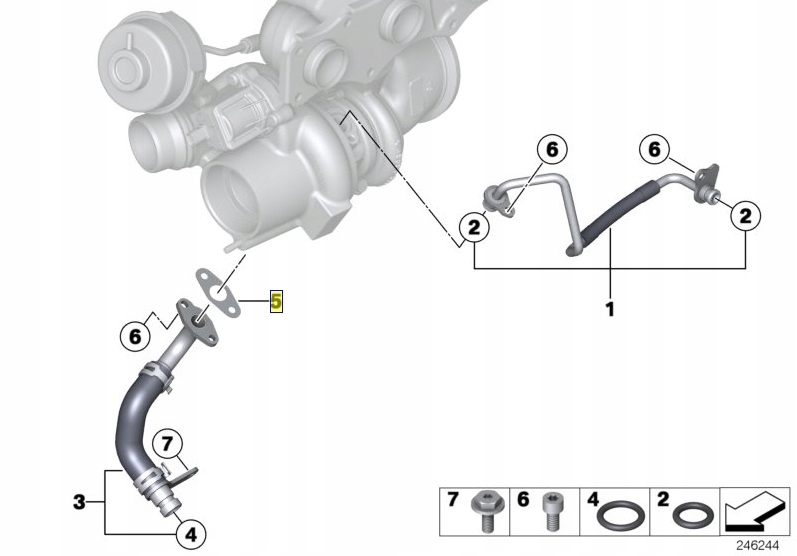 6
6
2
2
1
5
6
7
3
4
7
6
4
2
246244