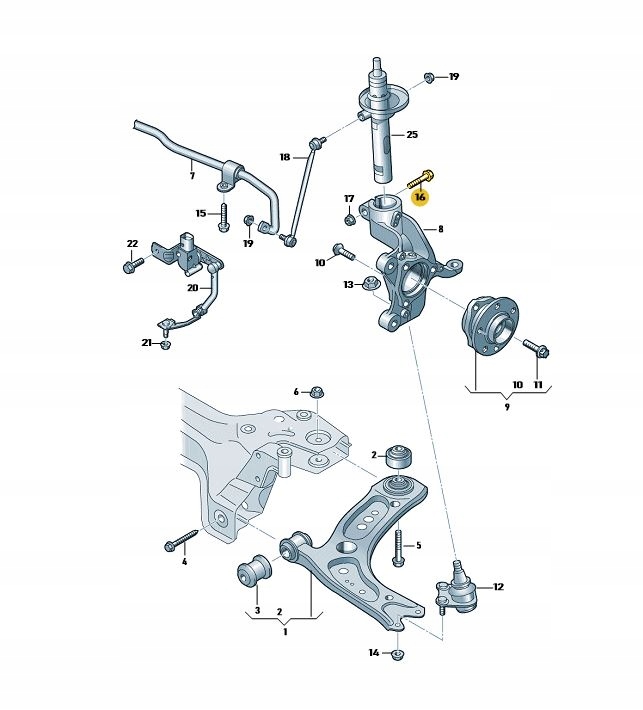 19
25
18
7
16
17
8
15
19
22
10
13
20
21
10
11
9
6
2
5
4
12
3
2
1
14