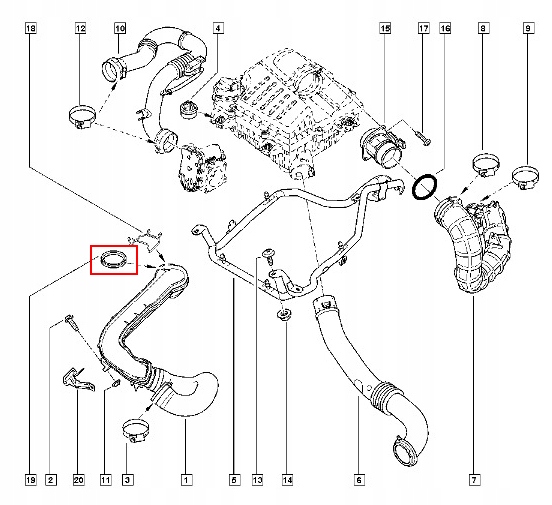 18
12
10
4
15
17
16
8
9
19
2
20
11
3
1
5
13
14
6
7