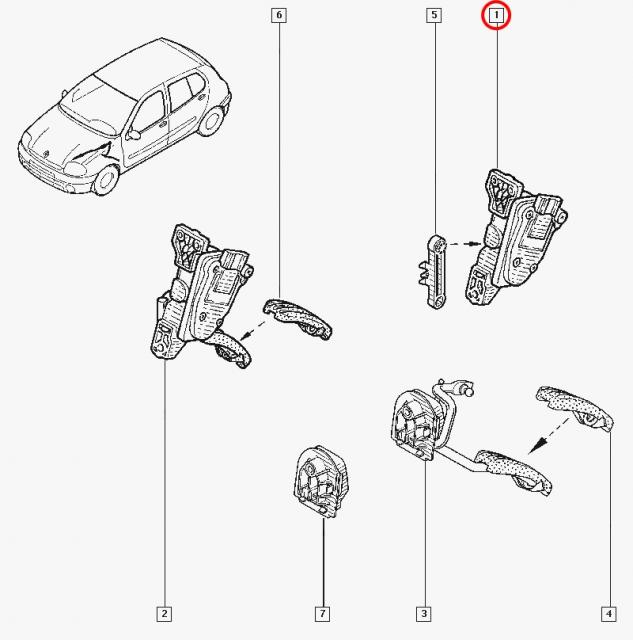 6
5
1
2
7
3
4