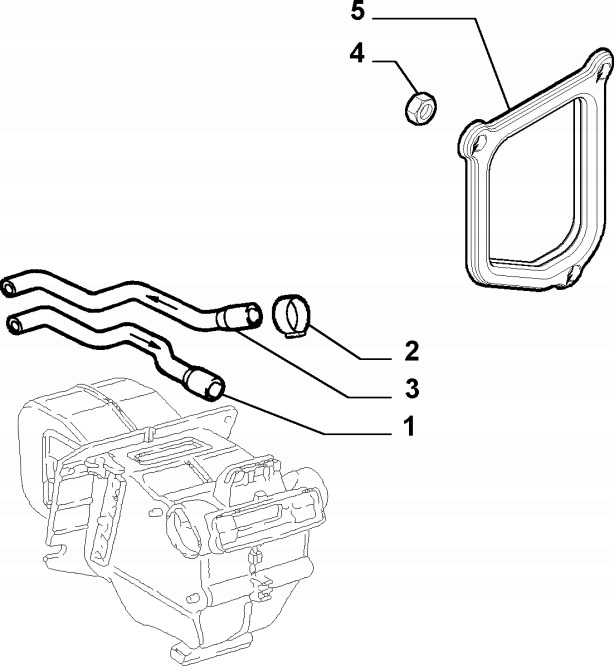 5
4
2
3
1