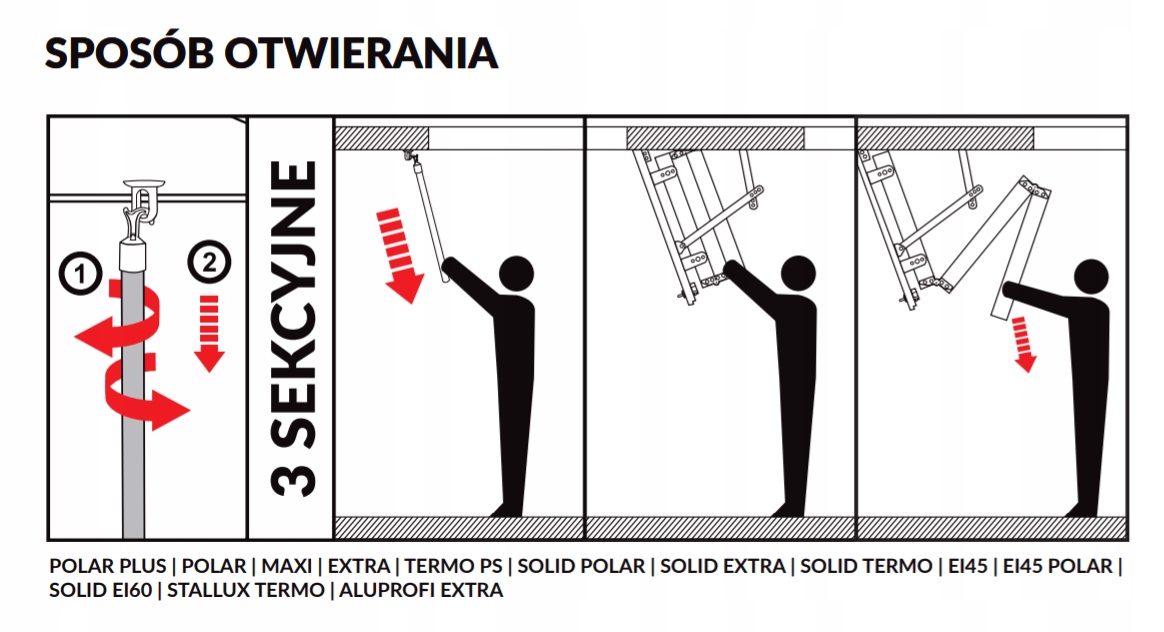 SPOSÓB OTWIERANIA

1

2

3 SEKCYJNE

POLAR PLUS | POLAR | MAXI | EXTRA | TERMO PS | SOLID POLAR | SOLID EXTRA | SOLID TERMO | EI45 | EI45 POLAR | SOLID EI60 | STALLUX TERMO | ALUPROFI EXTRA