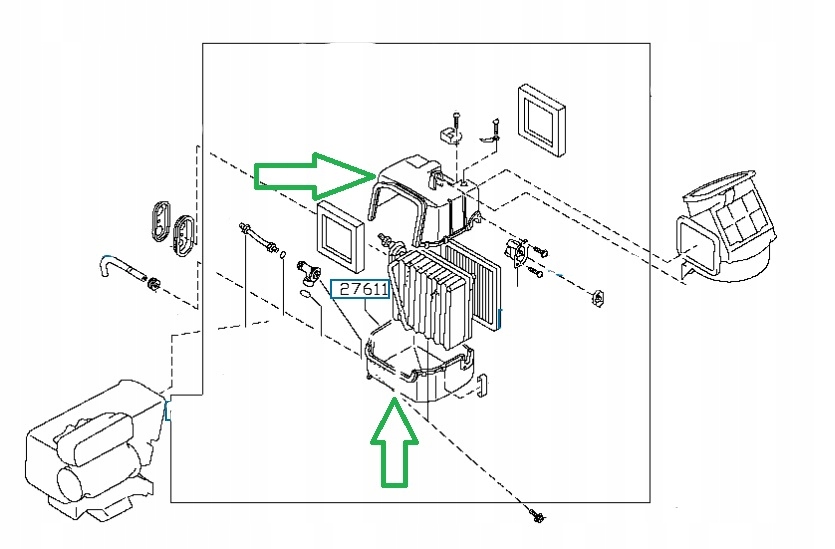 27611