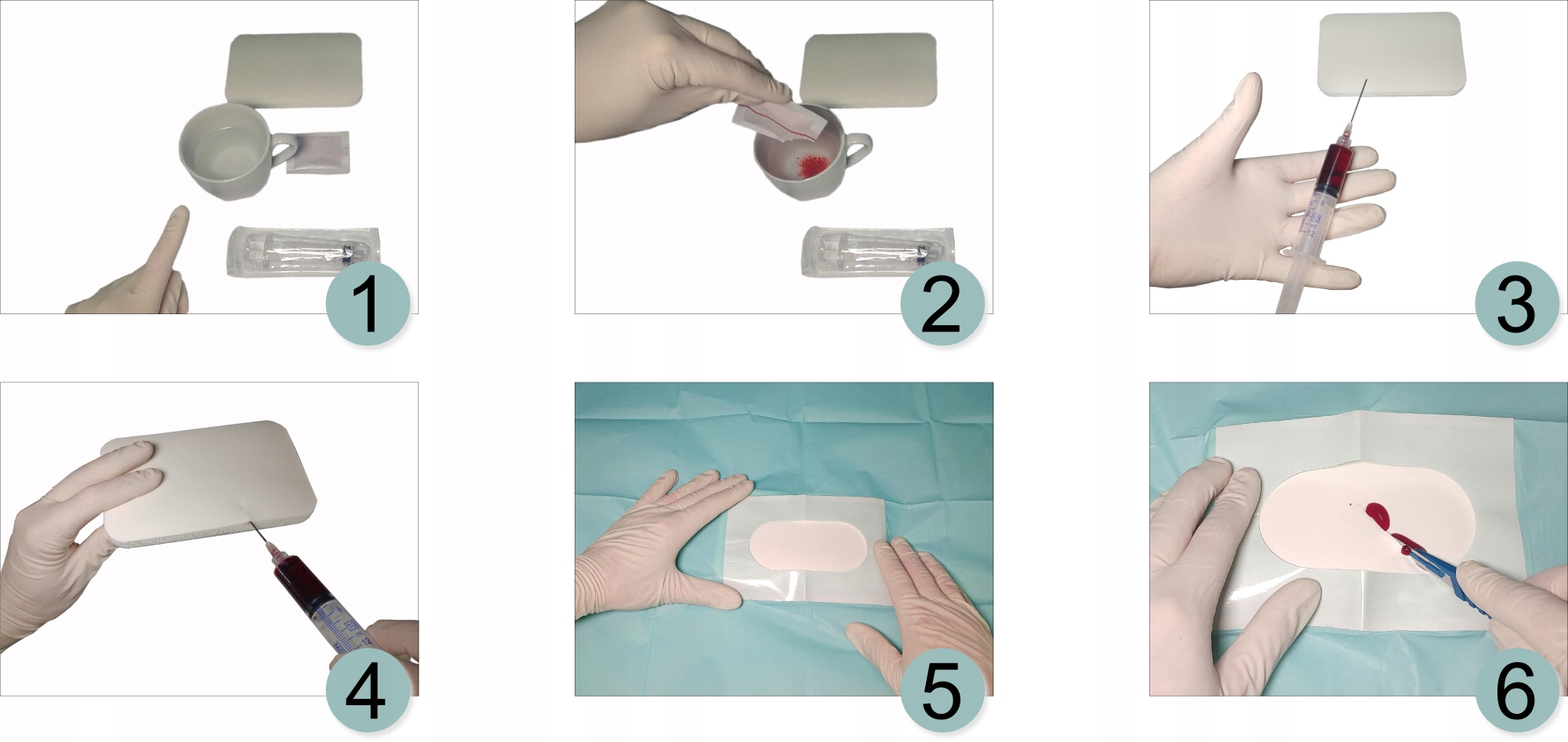 1

2

3

4

5

6