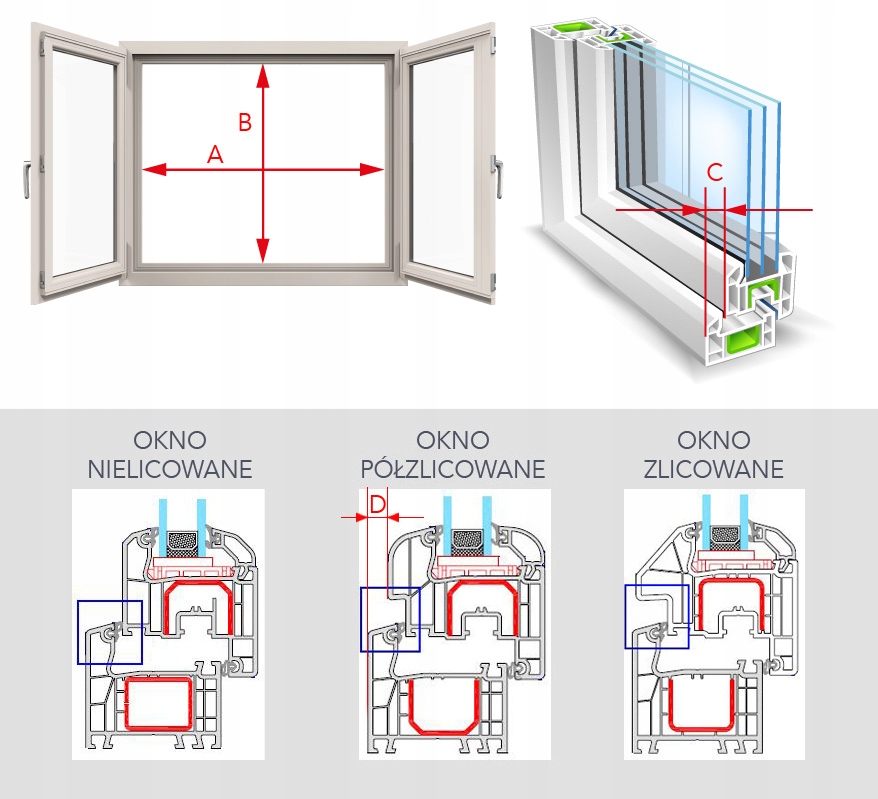 B

A

C

OKNO NIELICOWANE

OKNO PÓŁZLICOWANE

D

OKNO ZLICOWANE