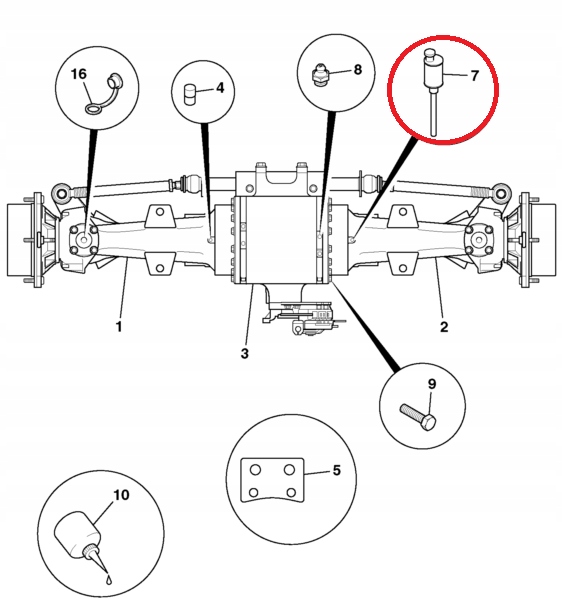 16
4
8
7
1
3
2
9
5
10