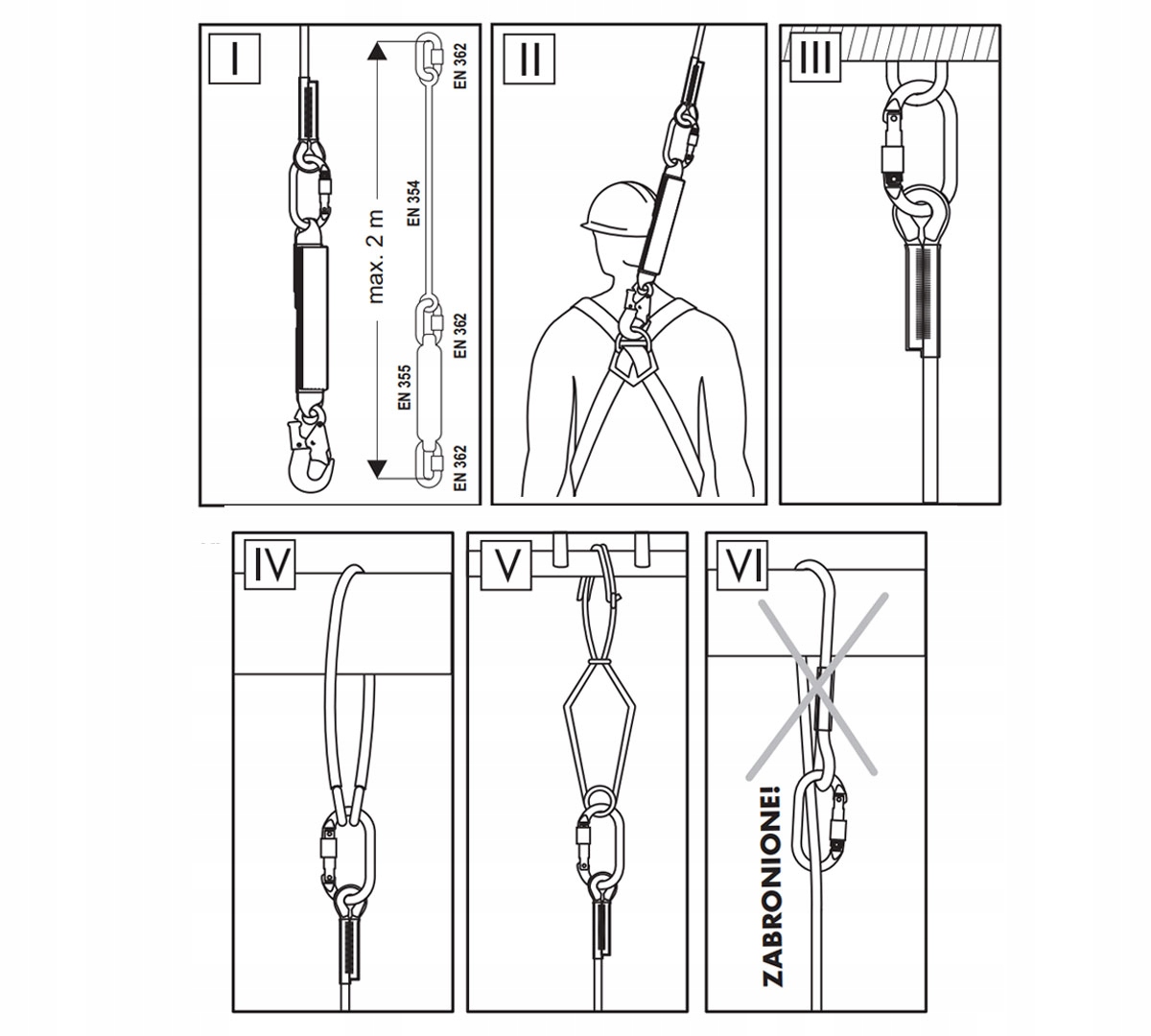 I

max. 2 m

EN 362

EN 354

EN 362

EN 355

EN 362

II

III

IV

V

VI

ZABRONIONE!