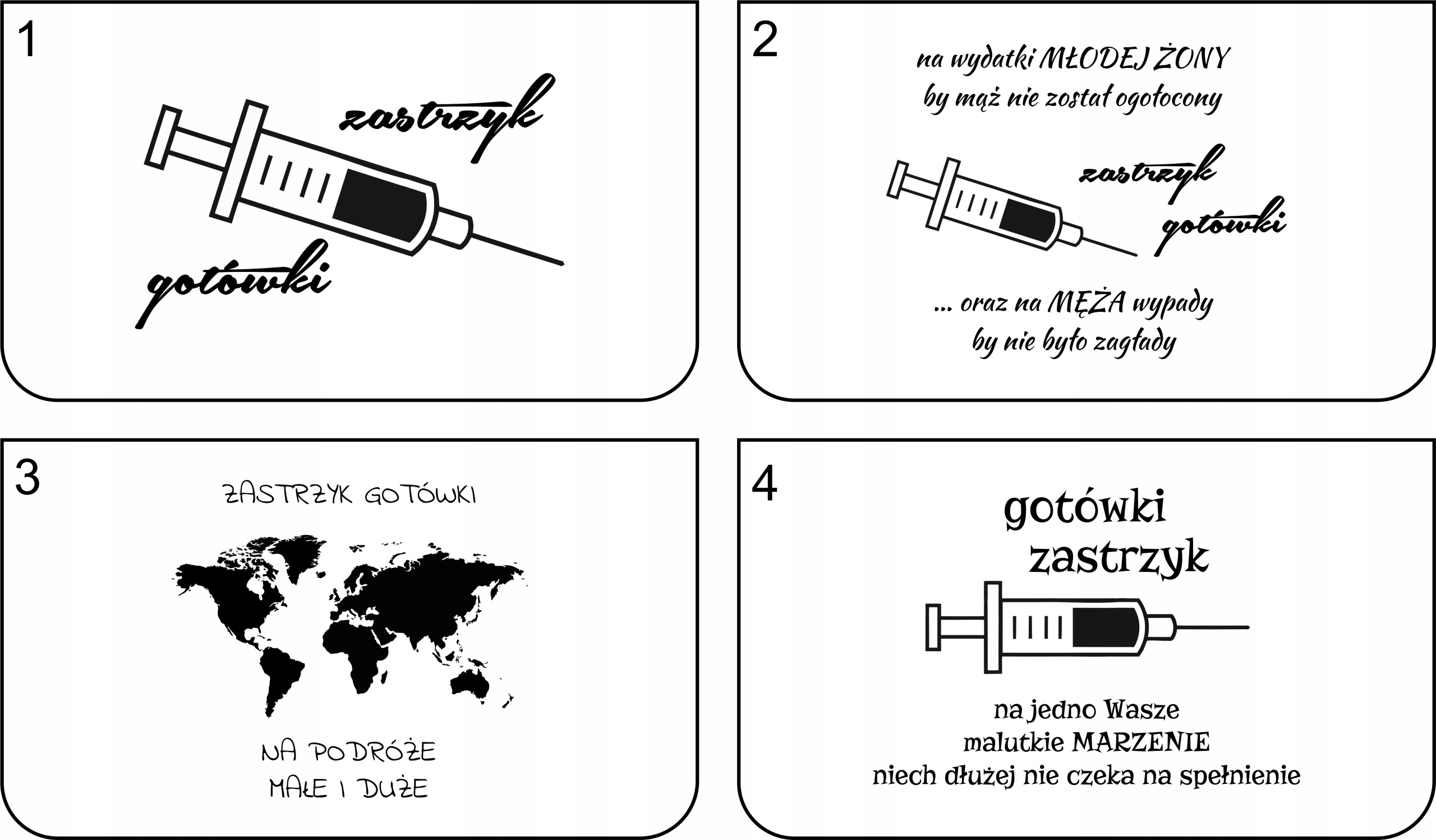 1

zastrzyk

gotówki

2

na wydatki MŁODEJ ŻONY
by mąż nie został ogołocony

zastrzyk
gotówki

... oraz na MĘŻA wypady
by nie było zagłady

3

ZASTRZYK GOTÓWKI

NA PODRÓŻE
MAŁE I DUŻE

4

gotówki
zastrzyk

na jedno Wasze
malutkie MARZENIE
niech dłużej nie czeka na spełnienie