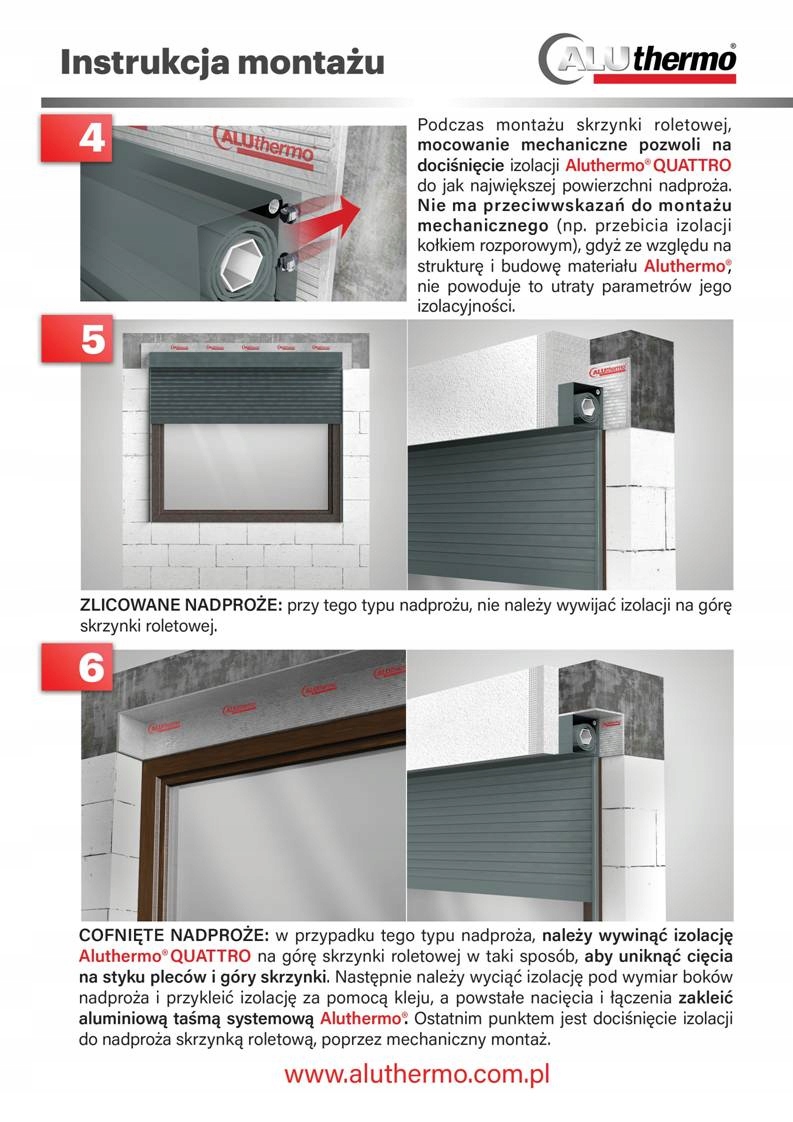 Instrukcja montażu

ALUthermo®

4

ALUthermo

Podczas montażu skrzynki roletowej, mocowanie mechaniczne pozwoli na dociśnięcie izolacji Aluthermo® QUATTRO do jak największej powierzchni nadproża. Nie ma przeciwwskazań do montażu mechanicznego (np. przebicia izolacji kołkiem rozporowym), gdyż ze względu na strukturę i budowę materiału Aluthermo®, nie powoduje to utraty parametrów jego izolacyjności.

5

ZLICOWANE NADPROŻE: przy tego typu nadprożu, nie należy wywijać izolacji na górę skrzynki roletowej.

6

COFNIĘTE NADPROŻE: w przypadku tego typu nadproża, należy wywinąć izolację Aluthermo® QUATTRO na górę skrzynki roletowej w taki sposób, aby uniknąć cięcia na styku pleców i góry skrzynki. Następnie należy wyciąć izolację pod wymiar boków nadproża i przykleić izolację za pomocą kleju, a powstałe nacięcia i łączenia zakleić aluminiową taśmą systemową Aluthermo®. Ostatnim punktem jest dociśnięcie izolacji do nadproża skrzynką roletową, poprzez mechaniczny montaż.

www.aluthermo.com.pl