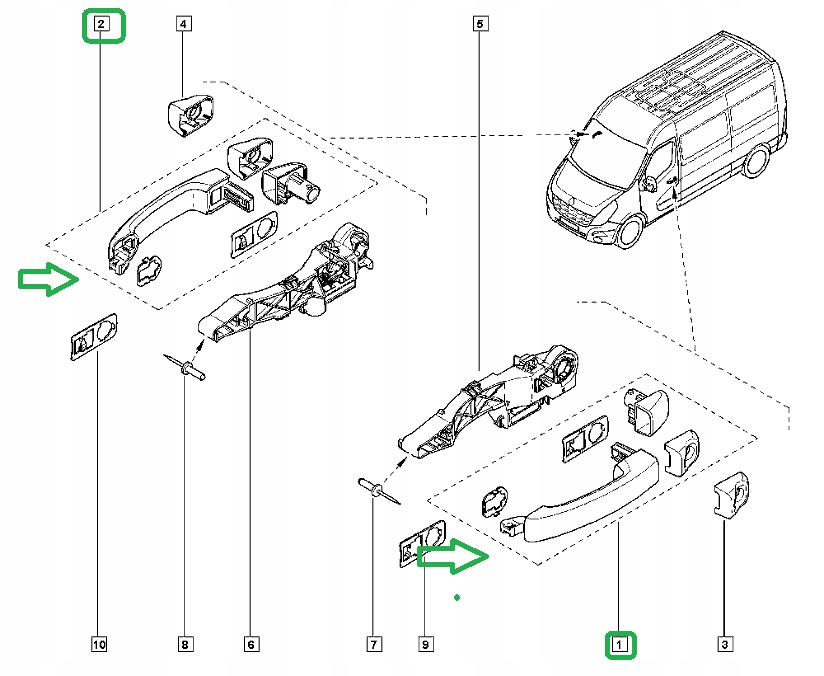 2
4
5
10
8
6
7
9
1
3