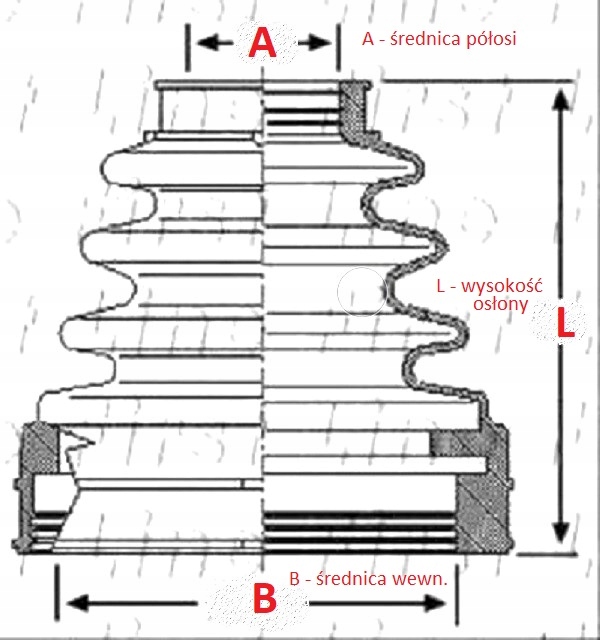 A

A - średnica półosi

L - wysokość osłony

L

B - średnica wewn.

B