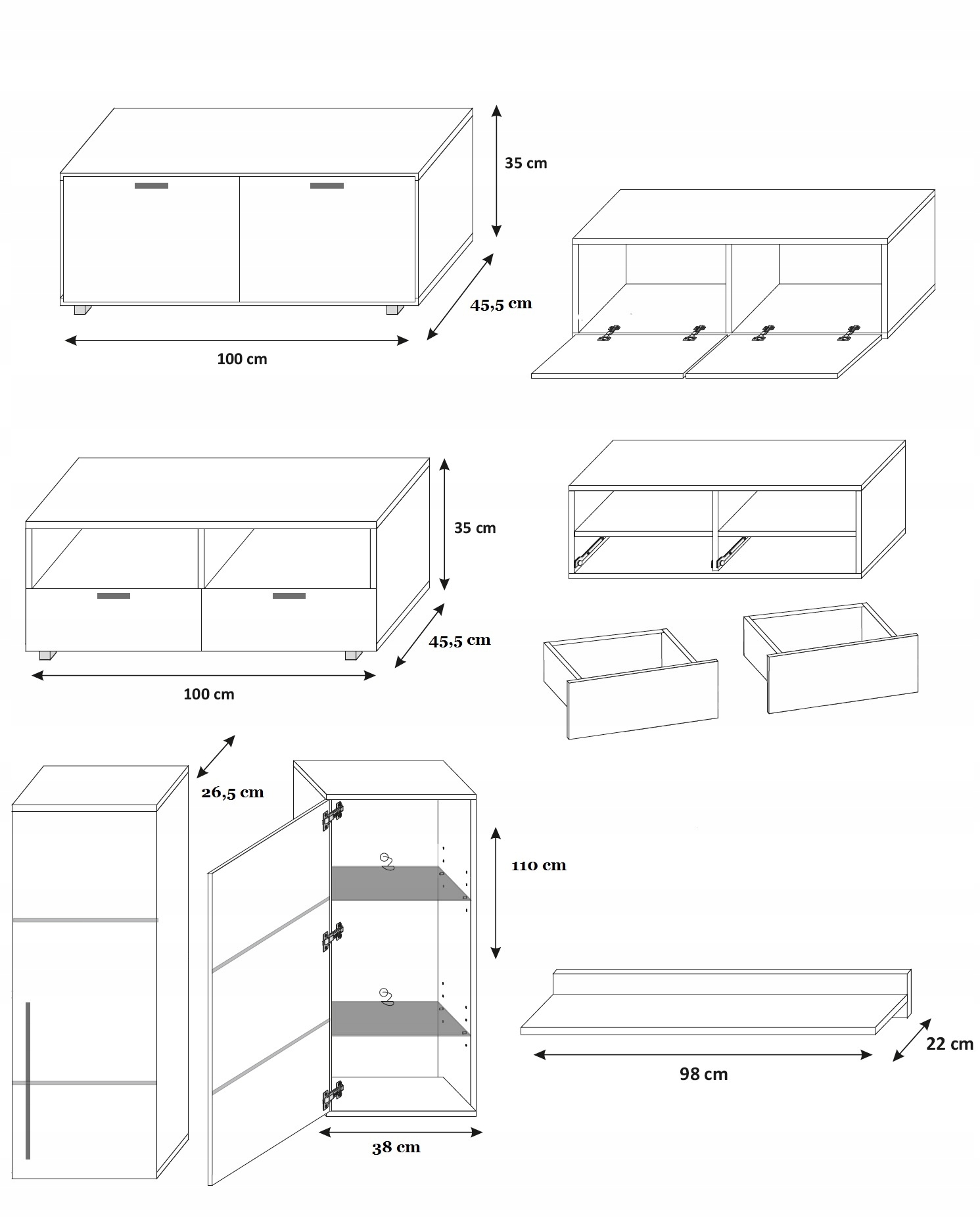 35 cm

45,5 cm

100 cm

35 cm

45,5 cm

100 cm

26,5 cm

110 cm

38 cm

98 cm

22 cm