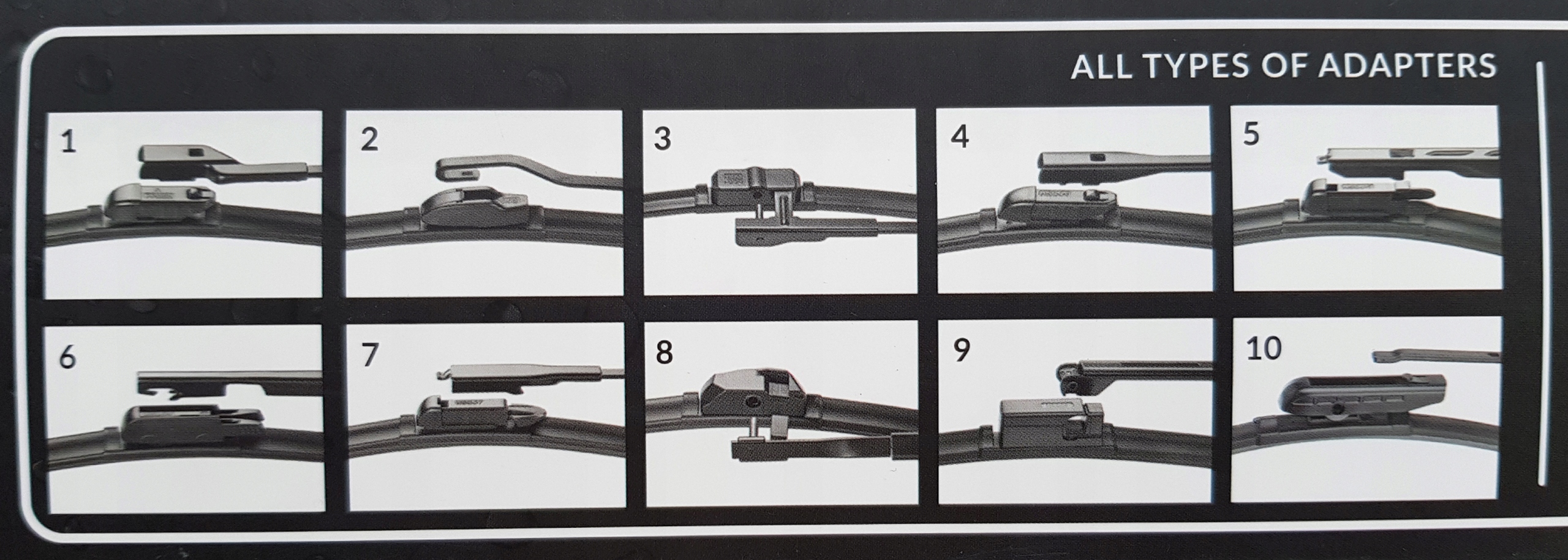 ALL TYPES OF ADAPTERS

1

2

3

4

5

6

7

8

9

10