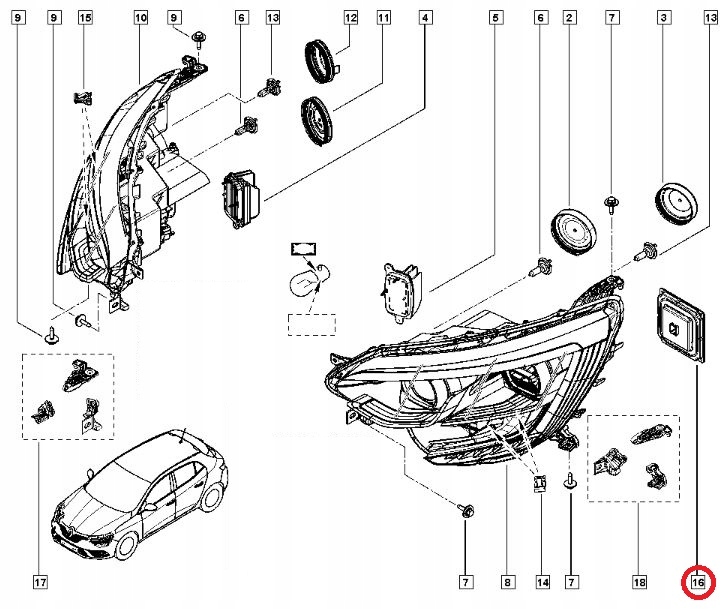 9
9
15
10
9
6
13
12
11
4
5
6
2
7
3
13
17
7
8
14
7
18
16