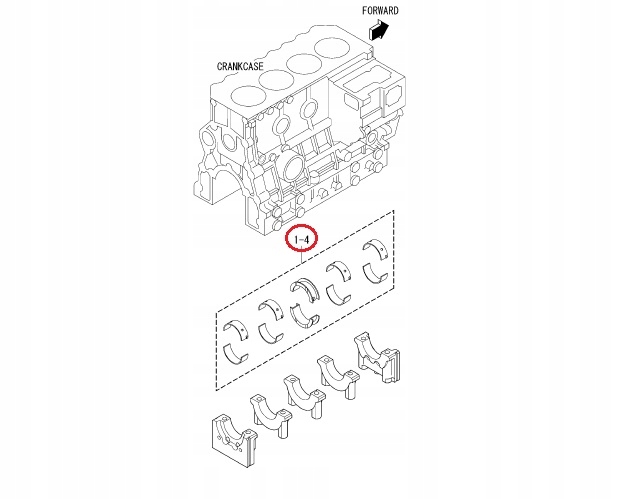 FORWARD

CRANKCASE

1-4