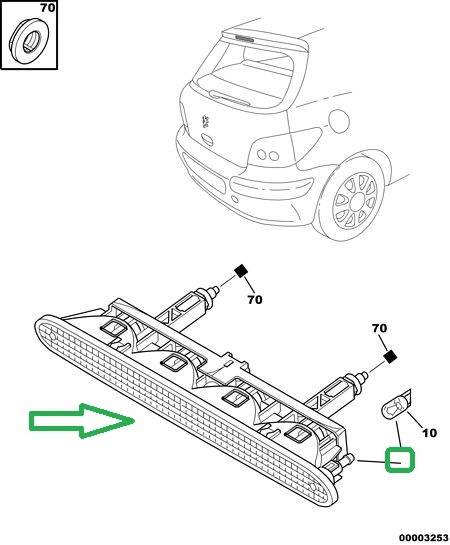 70

70

70

10

00003253