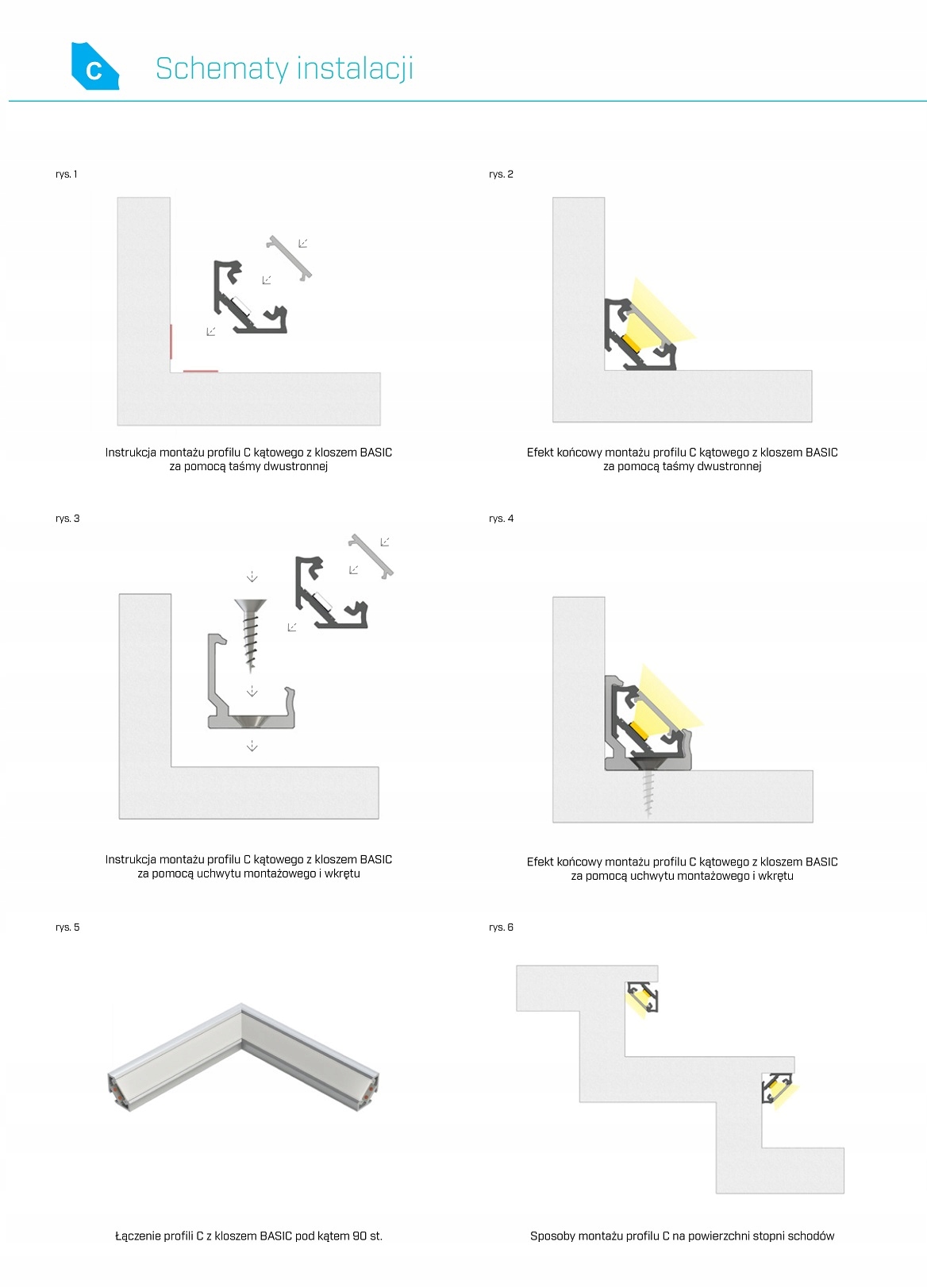 C

Schematy instalacji

rys. 1

Instrukcja montażu profilu C kątowego z kloszem BASIC za pomocą taśmy dwustronnej

rys. 2

Efekt końcowy montażu profilu C kątowego z kloszem BASIC za pomocą taśmy dwustronnej

rys. 3

Instrukcja montażu profilu C kątowego z kloszem BASIC za pomocą uchwytu montażowego i wkrętu

rys. 4

Efekt końcowy montażu profilu C kątowego z kloszem BASIC za pomocą uchwytu montażowego i wkrętu

rys. 5

Łączenie profili C z kloszem BASIC pod kątem 90 st.

rys. 6

Sposoby montażu profilu C na powierzchni stopni schodów