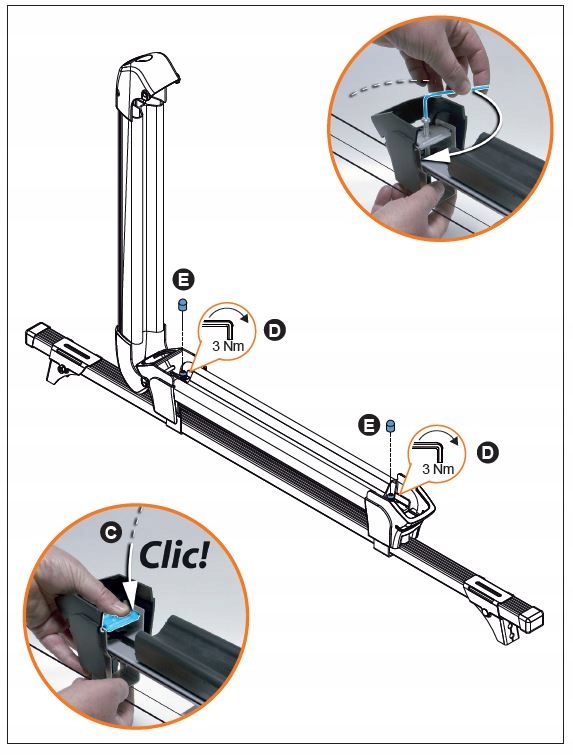 E
3 Nm
D
E
3 Nm
D
C
Clic!