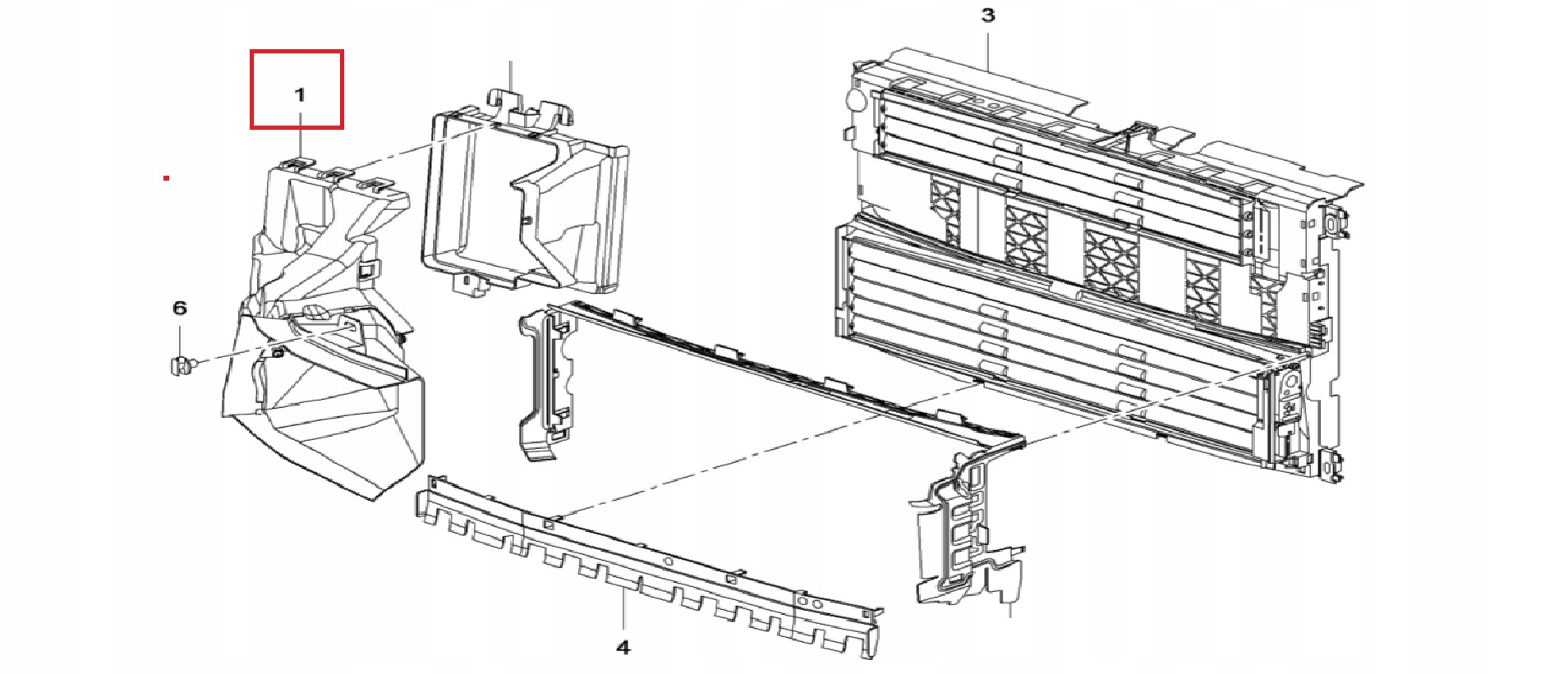 3

1

6

4