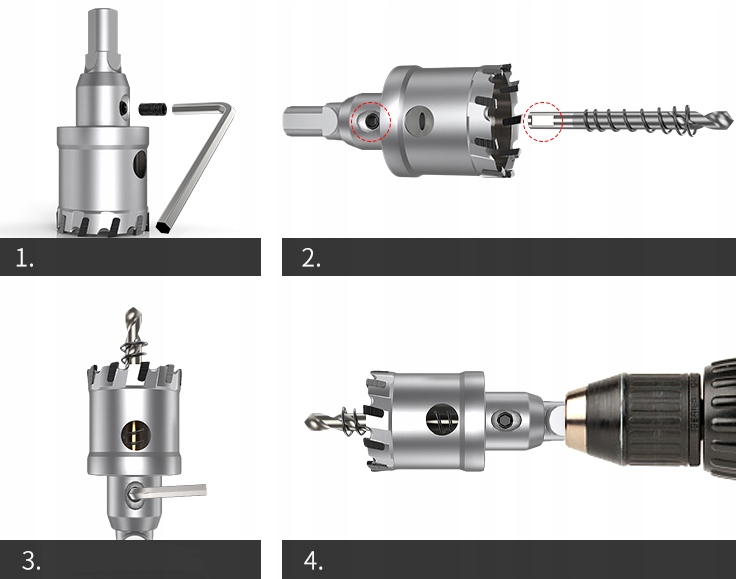 1.

2.

3.

4.