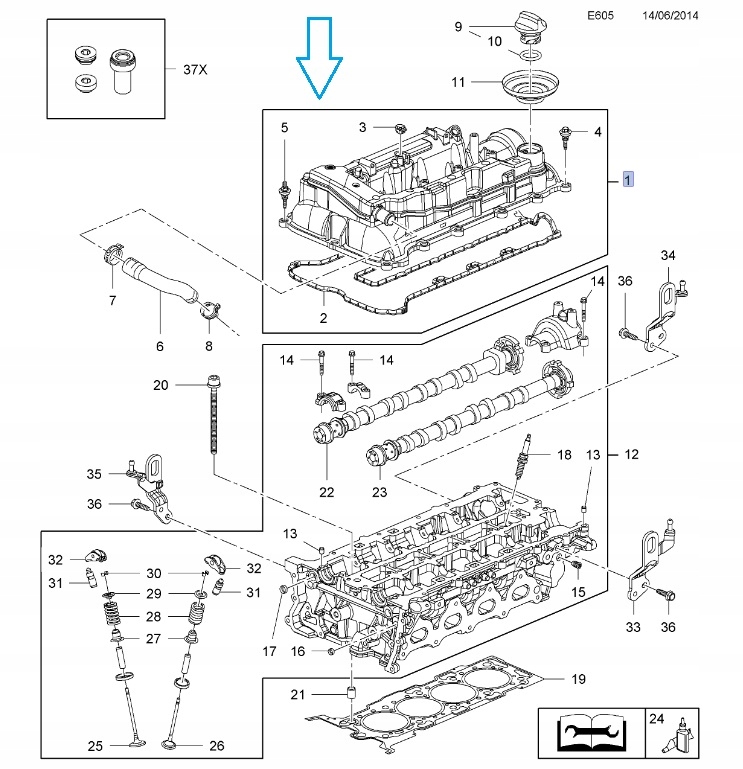 E605 14/06/2014

37X

9
10
11
5
3
4
1
7
6
8
2
34
36
14
14
14
20
22
23
18
13
12
35
36
13
32
30
32
31
29
31
28
27
17
16
15
33
36
21
19
25
26
24