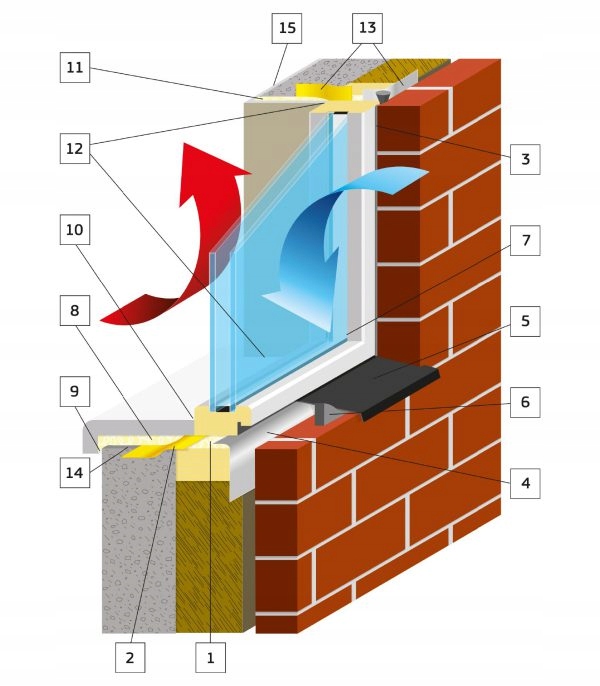 15
13
11
12
3
10
7
8
5
9
6
14
4
2
1