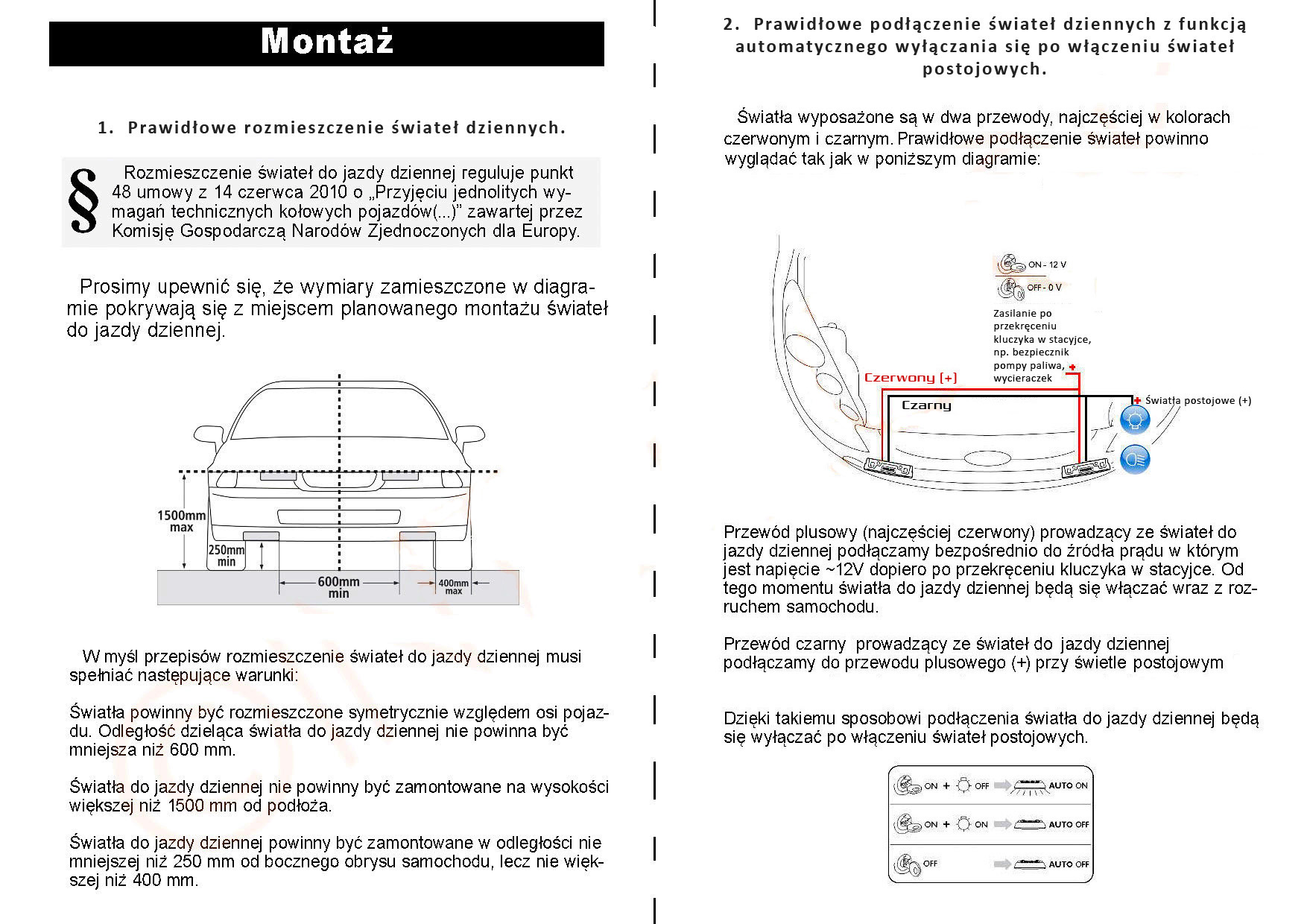 Montaż

1. Prawidłowe rozmieszczenie świateł dziennych.

§ Rozmieszczenie świateł do jazdy dziennej reguluje punkt 48 umowy z 14 czerwca 2010 o „Przyjęciu jednolitych wymagań technicznych kołowych pojazdów(...)” zawartej przez Komisję Gospodarczą Narodów Zjednoczonych dla Europy.

Prosimy upewnić się, że wymiary zamieszczone w diagramie pokrywają się z miejscem planowanego montażu świateł do jazdy dziennej.

1500mm max
250mm min
600mm min
400mm max

W myśl przepisów rozmieszczenie świateł do jazdy dziennej musi spełniać następujące warunki:

Światła powinny być rozmieszczone symetrycznie względem osi pojazdu. Odległość dzieląca światła do jazdy dziennej nie powinna być mniejsza niż 600 mm.

Światła do jazdy dziennej nie powinny być zamontowane na wysokości większej niż 1500 mm od podłoża.

Światła do jazdy dziennej powinny być zamontowane w odległości nie mniejszej niż 250 mm od bocznego obrysu samochodu, lecz nie większej niż 400 mm.

2. Prawidłowe podłączenie świateł dziennych z funkcją automatycznego wyłączania się po włączeniu świateł postojowych.

Światła wyposażone są w dwa przewody, najczęściej w kolorach czerwonym i czarnym. Prawidłowe podłączenie świateł powinno wyglądać tak jak w poniższym diagramie:

ON - 12 V
OFF - 0 V
Zasilanie po przekręceniu kluczyka w stacyjce, np. bezpiecznik pompy paliwa, wycieraczek
Czerwony [+]
Czarny
Światła postojowe (+)

Przewód plusowy (najczęściej czerwony) prowadzący ze świateł do jazdy dziennej podłączamy bezpośrednio do źródła prądu w którym jest napięcie ~12V dopiero po przekręceniu kluczyka w stacyjce. Od tego momentu światła do jazdy dziennej będą się włączać wraz z rozruchem samochodu.

Przewód czarny prowadzący ze świateł do jazdy dziennej podłączamy do przewodu plusowego (+) przy świetle postojowym

Dzięki takiemu sposobowi podłączenia światła do jazdy dziennej będą się wyłączać po włączeniu świateł postojowych.

ON + OFF AUTO ON
ON + ON AUTO OFF
OFF AUTO OFF