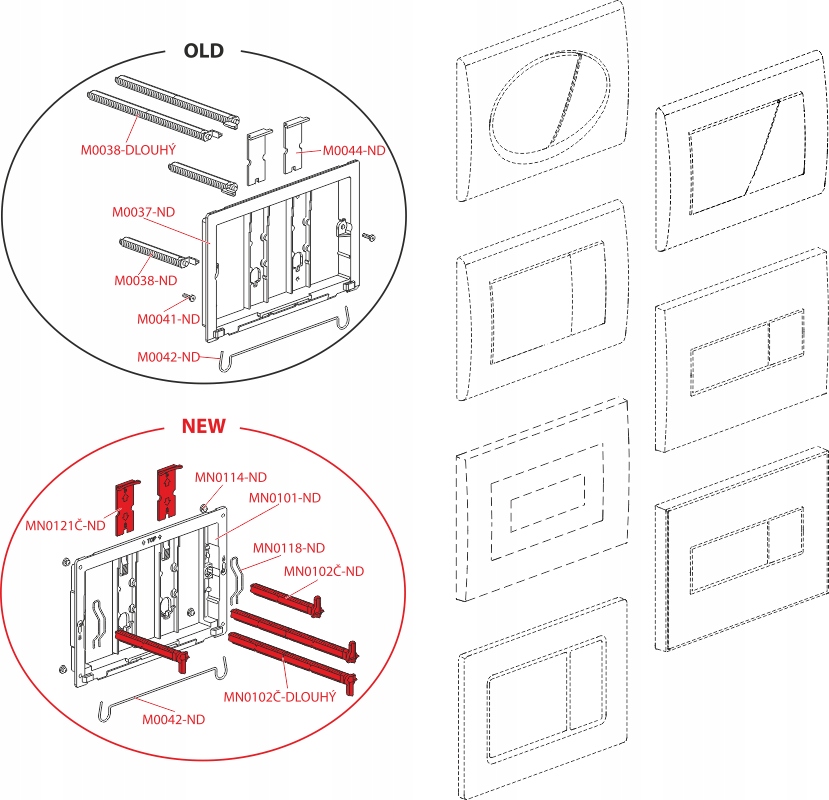 OLD

M0038-DLOUHÝ

M0044-ND

M0037-ND

M0038-ND

M0041-ND

M0042-ND

NEW

MN0114-ND

MN0101-ND

MN0121Č-ND

TOP

MN0118-ND

MN0102Č-ND

MN0102Č-DLOUHÝ

M0042-ND