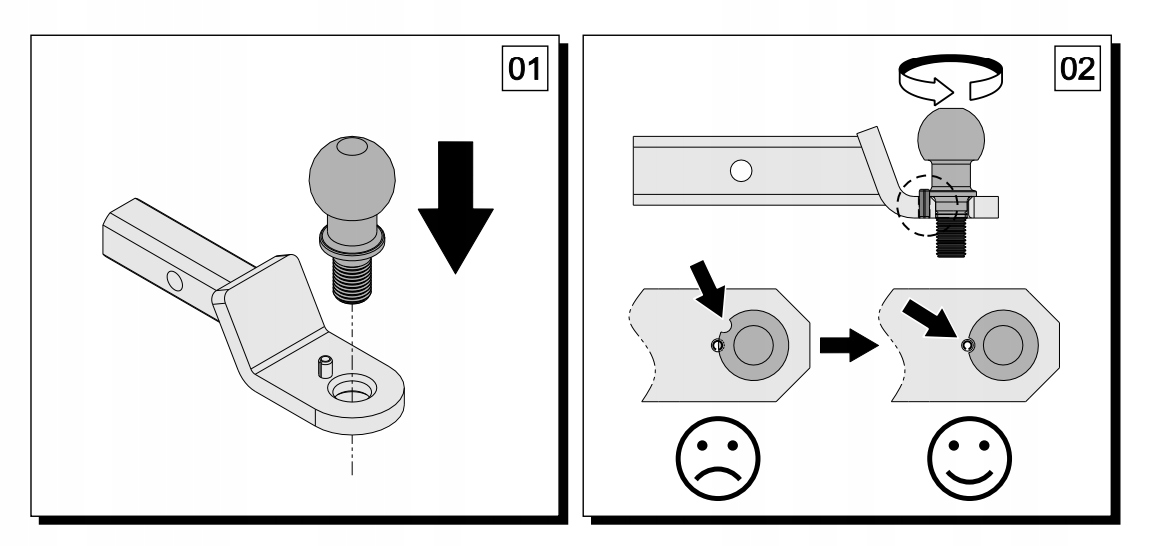 01

02