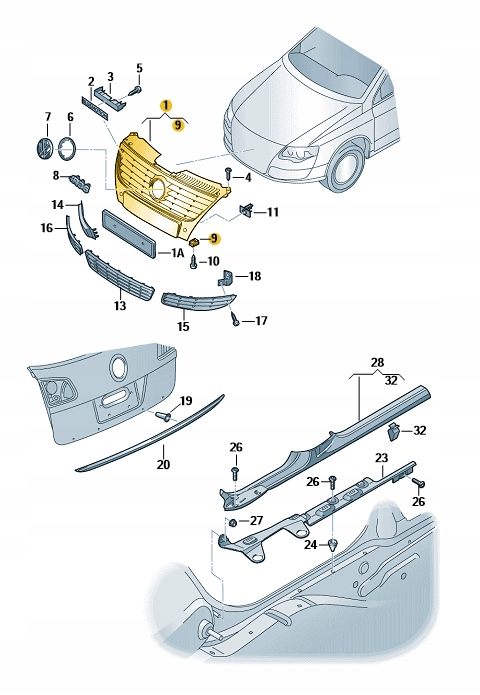 2
3
5
1
9
7
6
8
4
14
11
16
9
1A
10
18
13
15
17
28
32
19
32
20
26
23
26
26
27
24