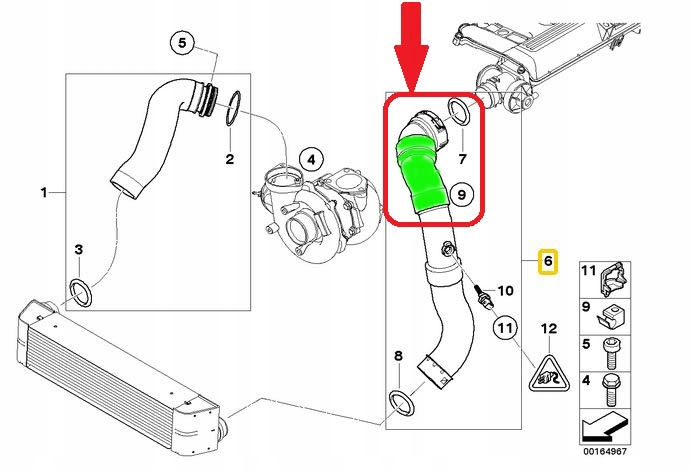 5
2
4
1
3
7
9
6
10
11
12
8
11
9
5
4
00164967