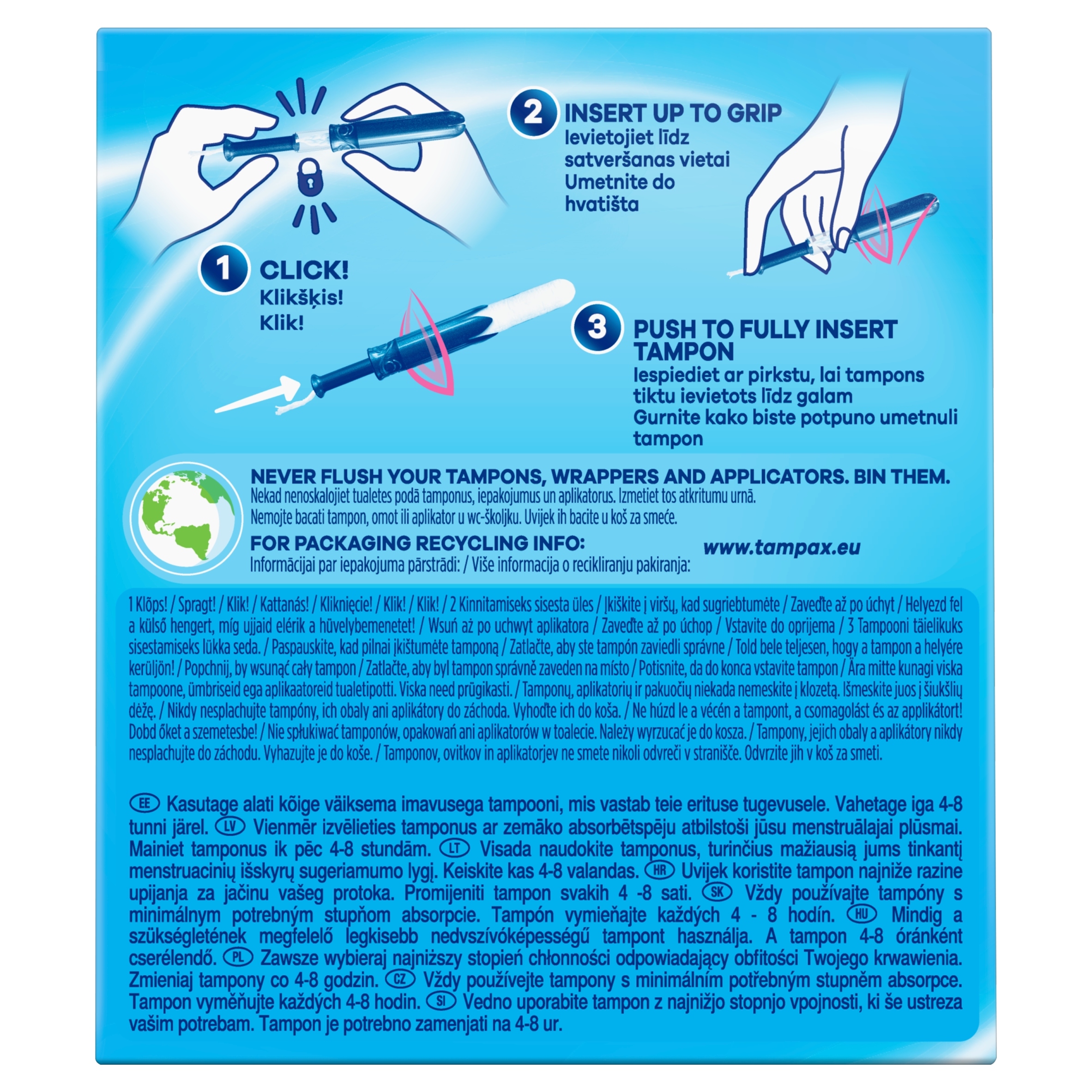 1 CLICK!
Klikšķis!
Klik!

2 INSERT UP TO GRIP
Ievietojiet līdz satveršanas vietai
Umetnite do hvatišta

3 PUSH TO FULLY INSERT TAMPON
Iespiediet ar pirkstu, lai tampons tiktu ievietots līdz galam
Gurnite kako biste potpuno umetnuli tampon

NEVER FLUSH YOUR TAMPONS, WRAPPERS AND APPLICATORS. BIN THEM.
Nekad nenoskalojiet tualetes podā tamponus, iepakojumus un aplikatorus. Izmetiet tos atkritumu urnā.
Nemojte bacati tampon, omot ili aplikator u wc-školjku. Uvijek ih bacite u koš za smeće.
FOR PACKAGING RECYCLING INFO:
Informācijai par iepakojuma pārstrādi: / Više informacija o recikliranju pakiranja:
www.tampax.eu

1 Klõps! / Spragt! / Klik! / Kattanás! / Kliknięcie! / Klik! / Klik! / 2 Kinnitamiseks sisesta üles / Įkiškite į viršų, kad sugriebtumėte / Zaveďte až po úchyt / Helyezd fel a külső hengert, míg ujjaid elérik a hüvelybemenetet! / Wsuń aż po uchwyt aplikatora / Zaveďte až po úchop / Vstavite do oprijema / 3 Tampooni täielikuks sisestamiseks lükka seda. / Paspauskite, kad pilnai įkištumėte tamponą / Zatlačte, aby ste tampón zaviedli správne / Told bele teljesen, hogy a tampon a helyére kerüljön! / Popchnij, by wsunąć cały tampon / Zatlačte, aby byl tampon správně zaveden na místo / Potisnite, da do konca vstavite tampon / Ära mitte kunagi viska tampoone, ümbriseid ega aplikaatoreid tualetipotti. Viska need prügikasti. / Tamponų, aplikatorių ir pakuočių niekada nemeskite į klozetą. Išmeskite juos į šiukšlių dėžę. / Nikdy nesplachujte tampóny, ich obaly ani aplikátory do záchoda. Vyhoďte ich do koša. / Ne húzd le a vécén a tampont, a csomagolást és az applikátort! Dobd őket a szemetesbe! / Nie spłukiwać tamponów, opakowań ani aplikatorów w toalecie. Należy wyrzucać je do kosza. / Tampony, jejich obaly a aplikátory nikdy nesplachujte do záchodu. Vyhazujte je do koše. / Tamponov, ovitkov in aplikatorjev ne smete nikoli odvreči v stranišče. Odvrzite jih v koš za smeti.

EE Kasutage alati kõige väiksema imavusega tampooni, mis vastab teie erituse tugevusele. Vahetage iga 4-8 tunni järel. LV Vienmēr izvēlieties tamponus ar zemāko absorbētspēju atbilstoši jūsu menstruālajai plūsmai. Mainiet tamponus ik pēc 4-8 stundām. LT Visada naudokite tamponus, turinčius mažiausią jums tinkantį menstruacinių išskyrų sugeriamumo lygį. Keiskite kas 4-8 valandas. HR Uvijek koristite tampon najniže razine upijanja za jačinu vašeg protoka. Promijeniti tampon svakih 4 -8 sati. SK Vždy používajte tampóny s minimálnym potrebným stupňom absorpcie. Tampón vymieňajte každých 4 - 8 hodín. HU Mindig a szükségletének megfelelő legkisebb nedvszívóképességű tampont használja. A tampon 4-8 óránként cserélendő. PL Zawsze wybieraj najniższy stopień chłonności odpowiadający obfitości Twojego krwawienia. Zmieniaj tampony co 4-8 godzin. CZ Vždy používejte tampony s minimálním potřebným stupněm absorpce. Tampon vyměňujte každých 4-8 hodin. SI Vedno uporabite tampon z najnižjo stopnjo vpojnosti, ki še ustreza vašim potrebam. Tampon je potrebno zamenjati na 4-8 ur.